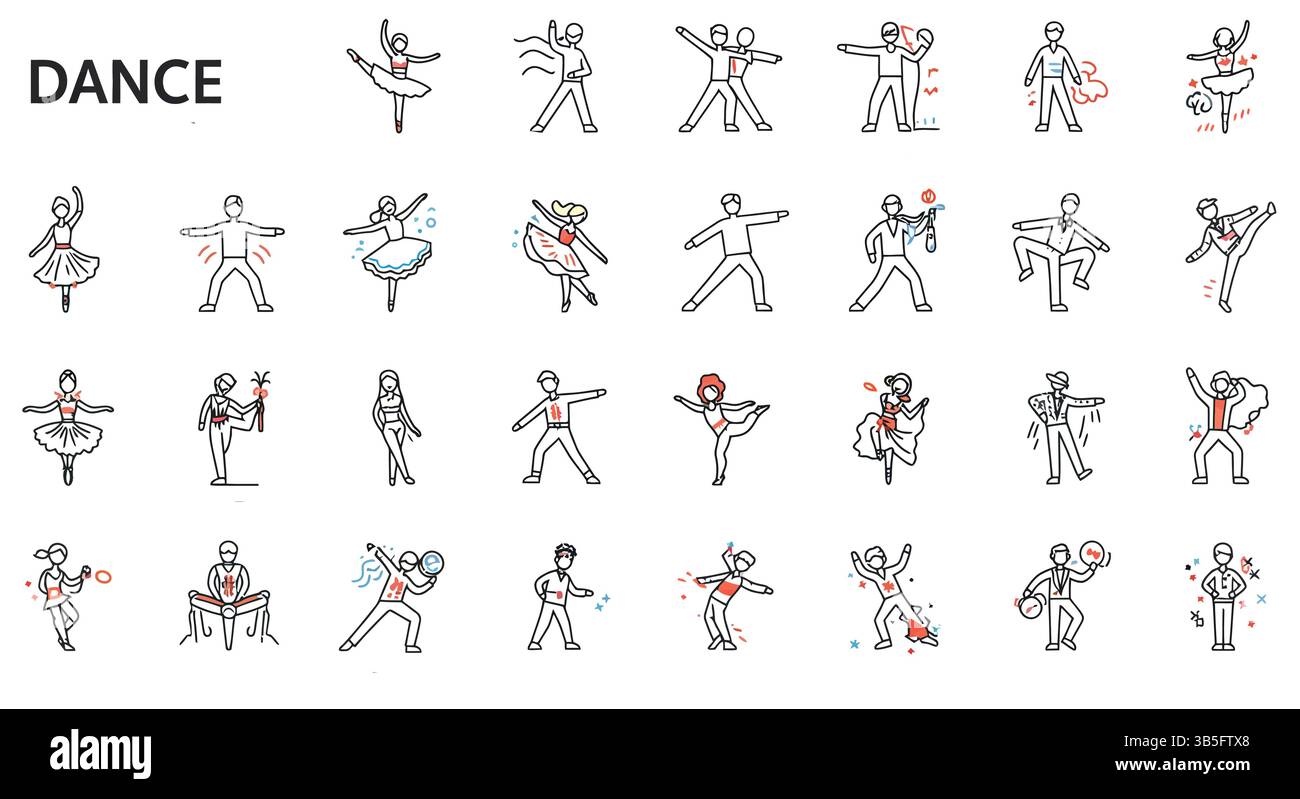 DANCE

alamy

Image ID: 3B5FTX8
www.alamy.com