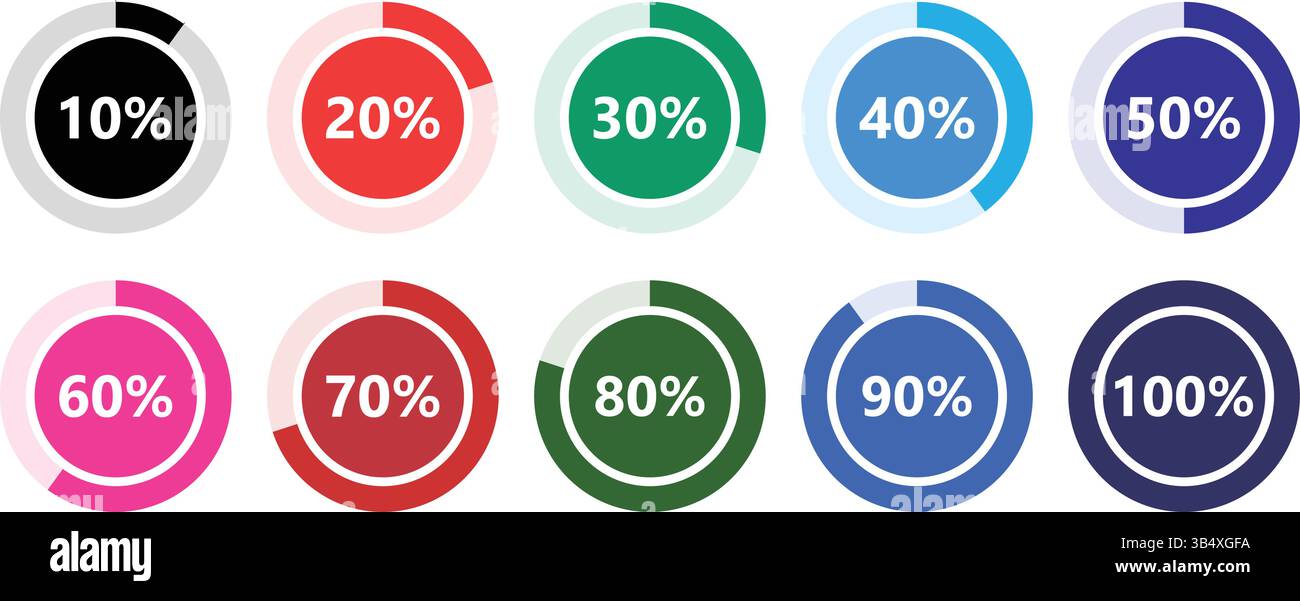 10%
20%
30%
40%
50%
60%
70%
80%
90%
100%

alamy
3B4XGFA
www.alamy.com