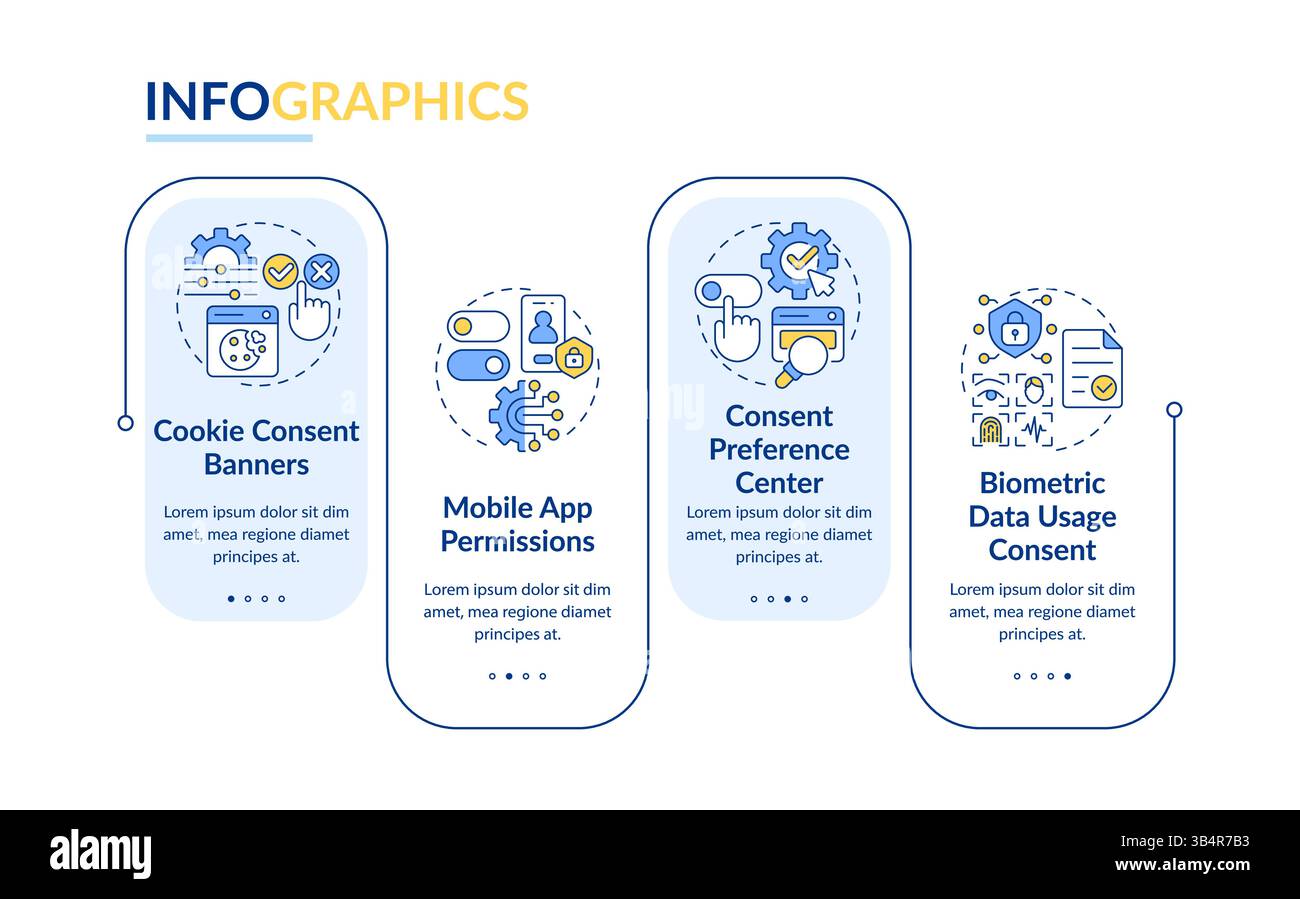 INFOGRAPHICS

Cookie Consent Banners

Lorem ipsum dolor sit dim amet, mea regione diamet principes at.

Mobile App Permissions

Lorem ipsum dolor sit dim amet, mea regione diamet principes at.

Consent Preference Center

Lorem ipsum dolor sit dim amet, mea regione diamet principes at.

Biometric Data Usage Consent

Lorem ipsum dolor sit dim amet, mea regione diamet principes at.

alamy

Image ID: 3B4R7B3
www.alamy.com