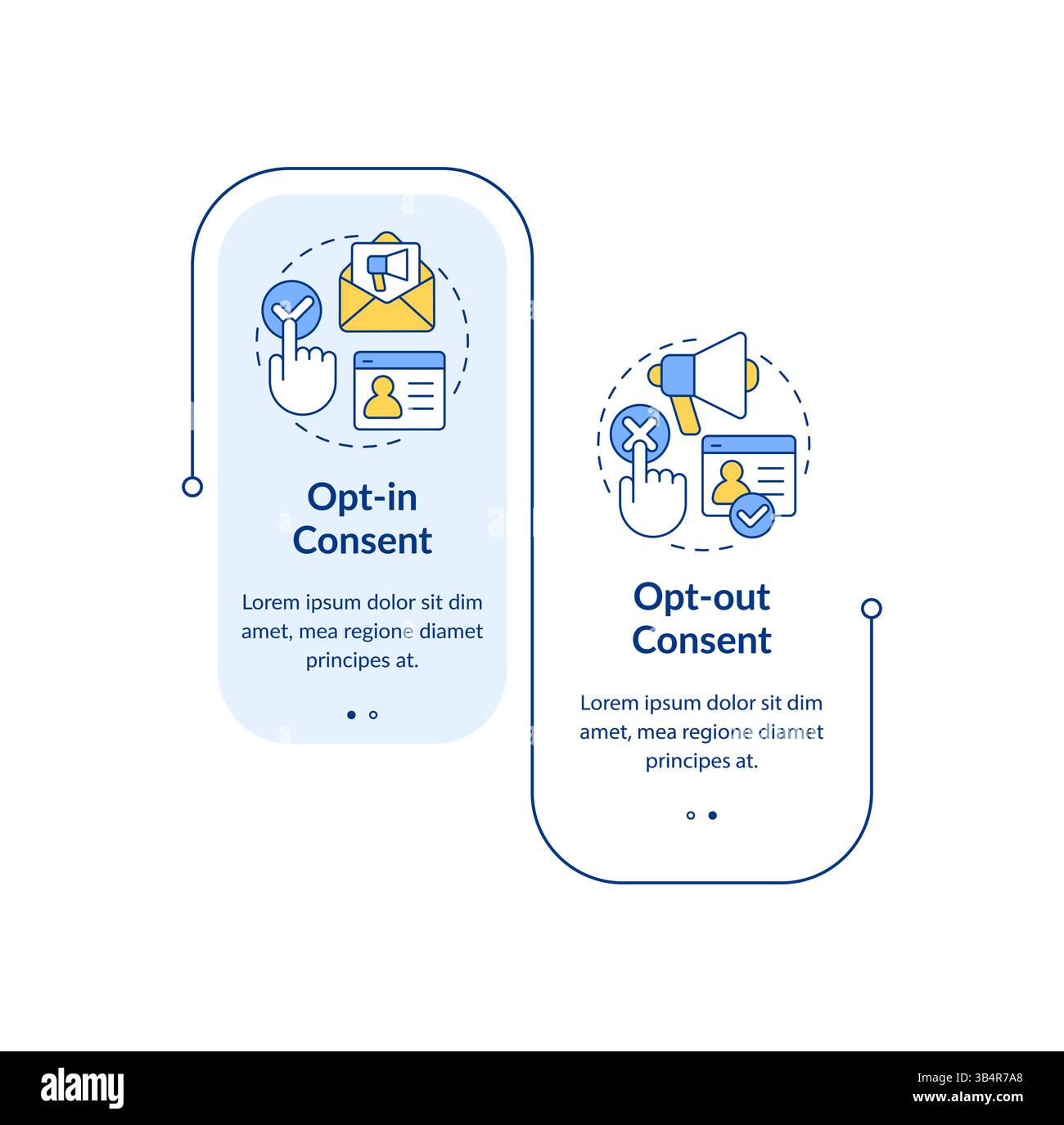 Opt-in Consent

Lorem ipsum dolor sit dim amet, mea regione diamet principes at.

Opt-out Consent

Lorem ipsum dolor sit dim amet, mea regione diamet principes at.

alamy

Image ID: 3B4R7A8
www.alamy.com