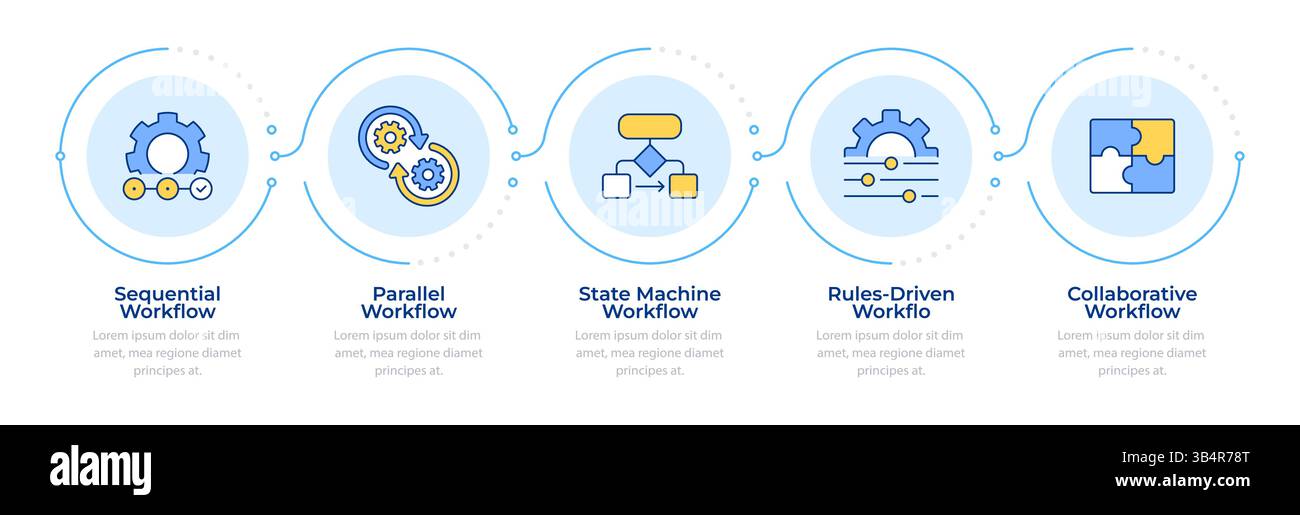 Sequential Workflow
Lorem ipsum dolor sit dim amet, mea regione diamet principes at.

Parallel Workflow
Lorem ipsum dolor sit dim amet, mea regione diamet principes at.

State Machine Workflow
Lorem ipsum dolor sit dim amet, mea regione diamet principes at.

Rules-Driven Workflo
Lorem ipsum dolor sit dim amet, mea regione diamet principes at.

Collaborative Workflow
Lorem ipsum dolor sit dim amet, mea regione diamet principes at.

alamy

Image ID: 3B4R78T
www.alamy.com