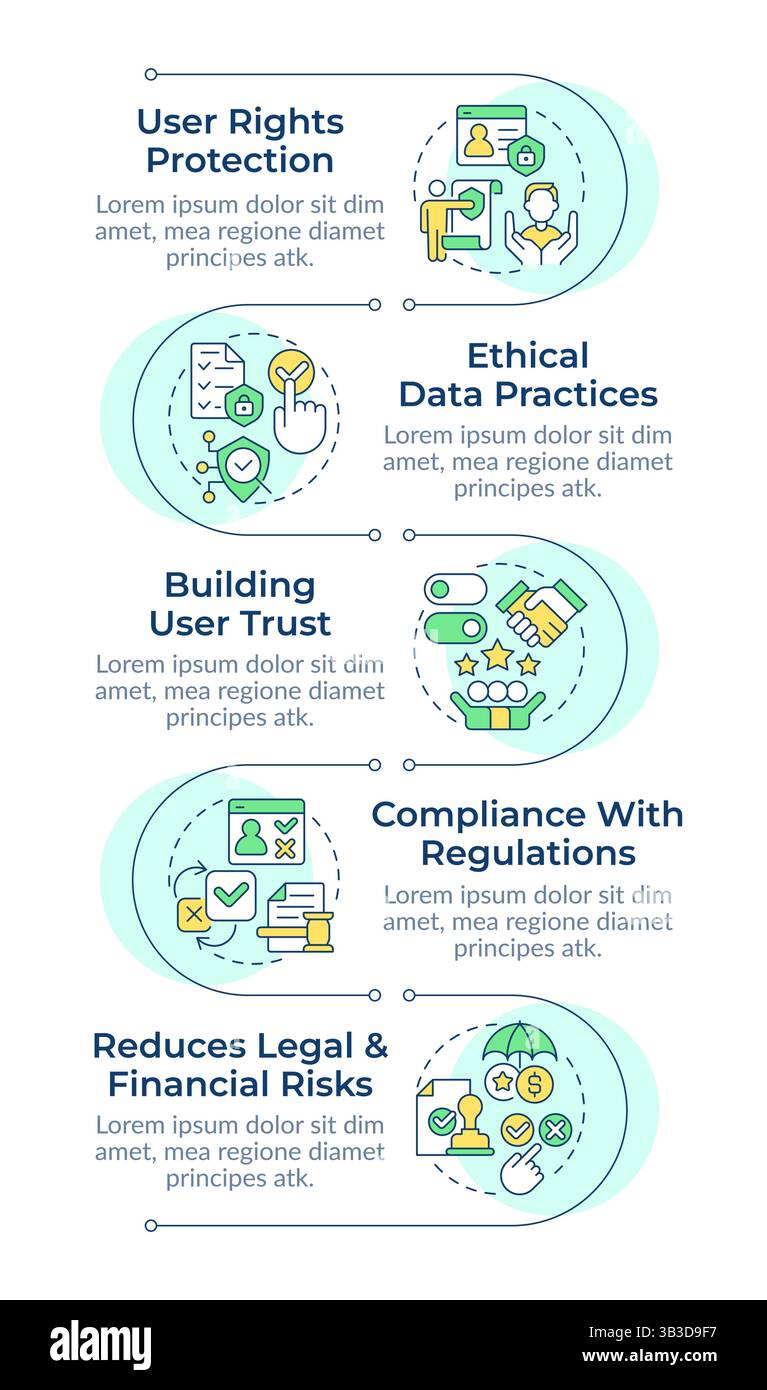 User Rights Protection

Lorem ipsum dolor sit dim amet, mea regione diamet principes atk.

Ethical Data Practices

Lorem ipsum dolor sit dim amet, mea regione diamet principes atk.

Building User Trust

Lorem ipsum dolor sit dim amet, mea regione diamet principes atk.

Compliance With Regulations

Lorem ipsum dolor sit dim amet, mea regione diamet principes atk.

Reduces Legal & Financial Risks

Lorem ipsum dolor sit dim amet, mea regione diamet principes atk.

alamy

Image ID: 3B3D9F7
www.alamy.com