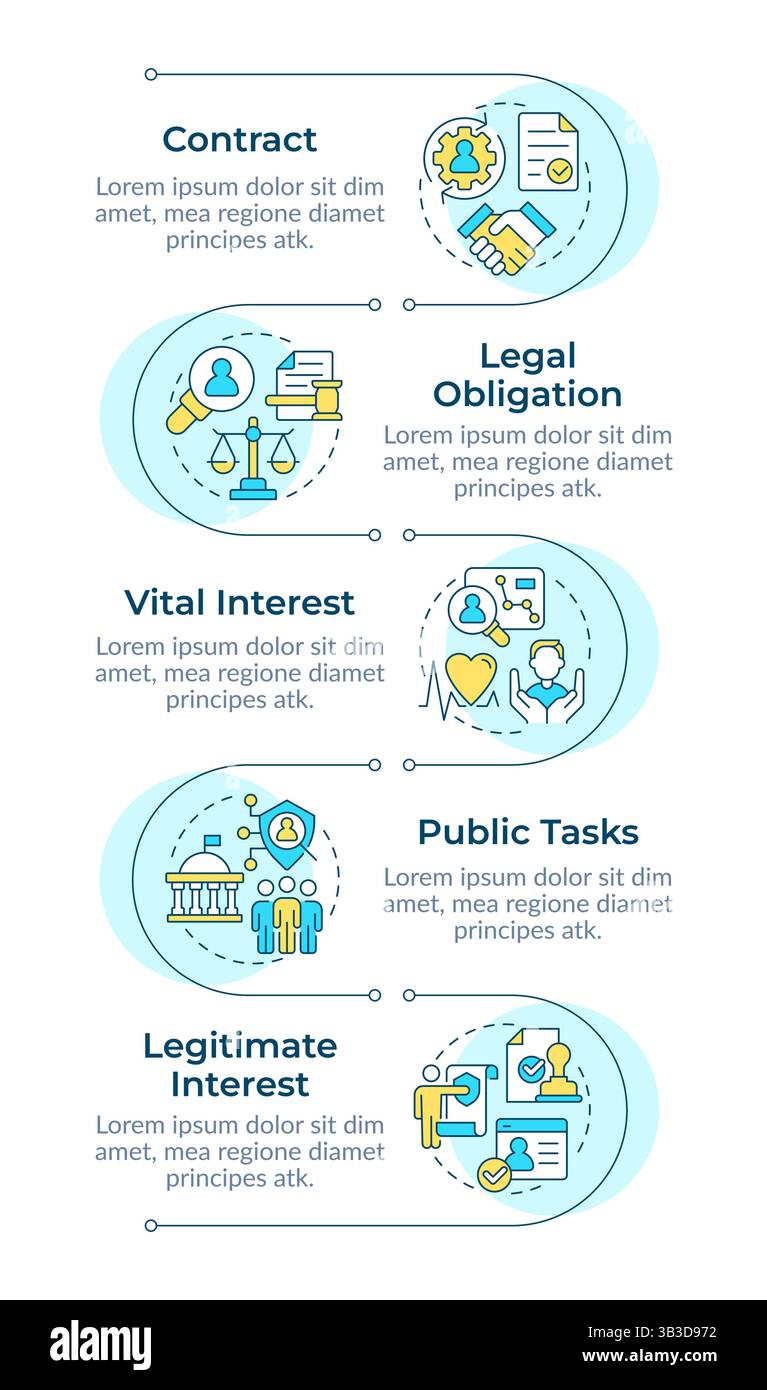 Contract

Lorem ipsum dolor sit dim amet, mea regione diamet principes atk.

Legal Obligation

Lorem ipsum dolor sit dim amet, mea regione diamet principes atk.

Vital Interest

Lorem ipsum dolor sit dim amet, mea regione diamet principes atk.

Public Tasks

Lorem ipsum dolor sit dim amet, mea regione diamet principes atk.

Legitimate Interest

Lorem ipsum dolor sit dim amet, mea regione diamet principes atk.

alamy

Image ID: 3B3D972
www.alamy.com