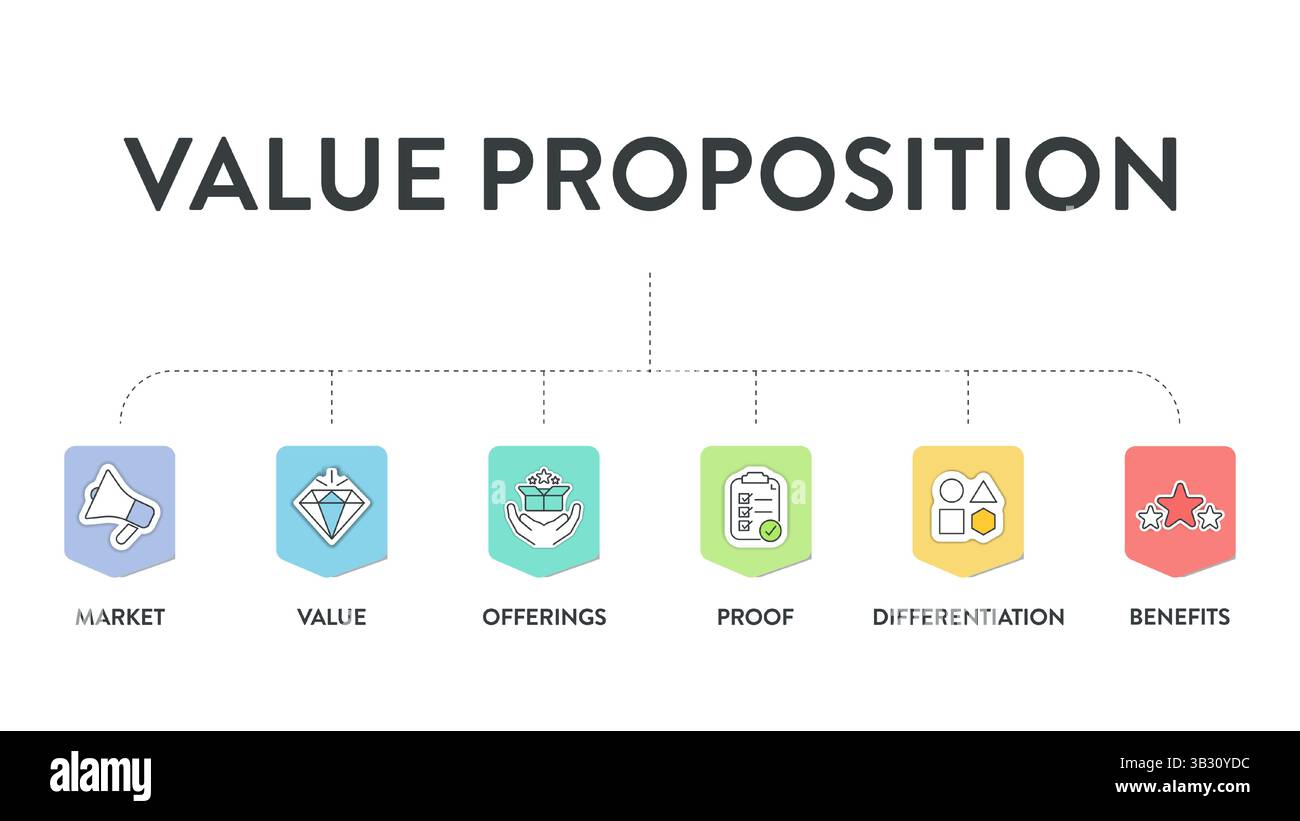 VALUE PROPOSITION

MARKET

VALUE

OFFERINGS

PROOF

DIFFERENTIATION

BENEFITS

alamy

Image ID: 3B30YDC
www.alamy.com