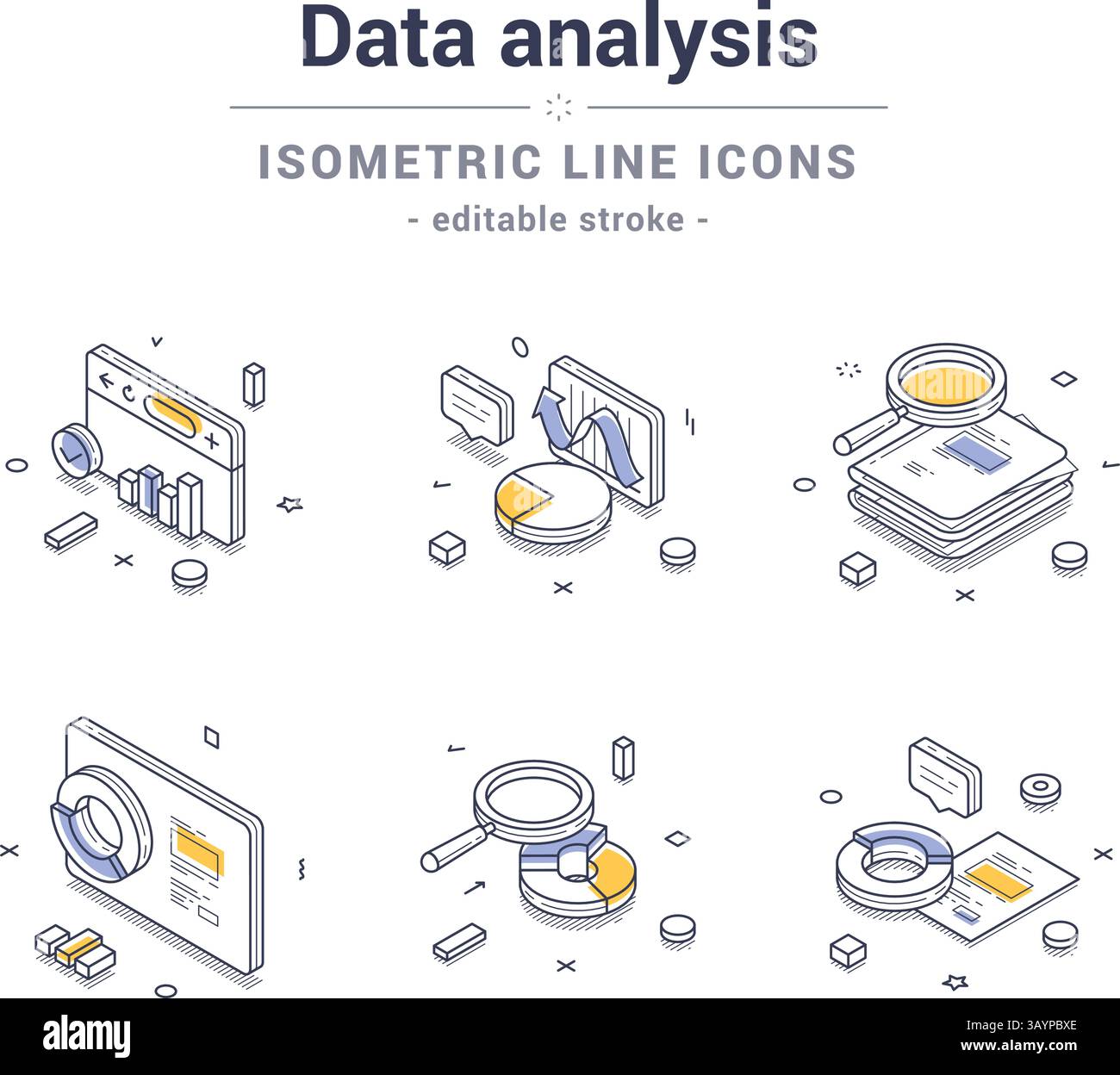 Data analysis

ISOMETRIC LINE ICONS

- editable stroke -

alamy

Image ID: 3AYPBXE
www.alamy.com