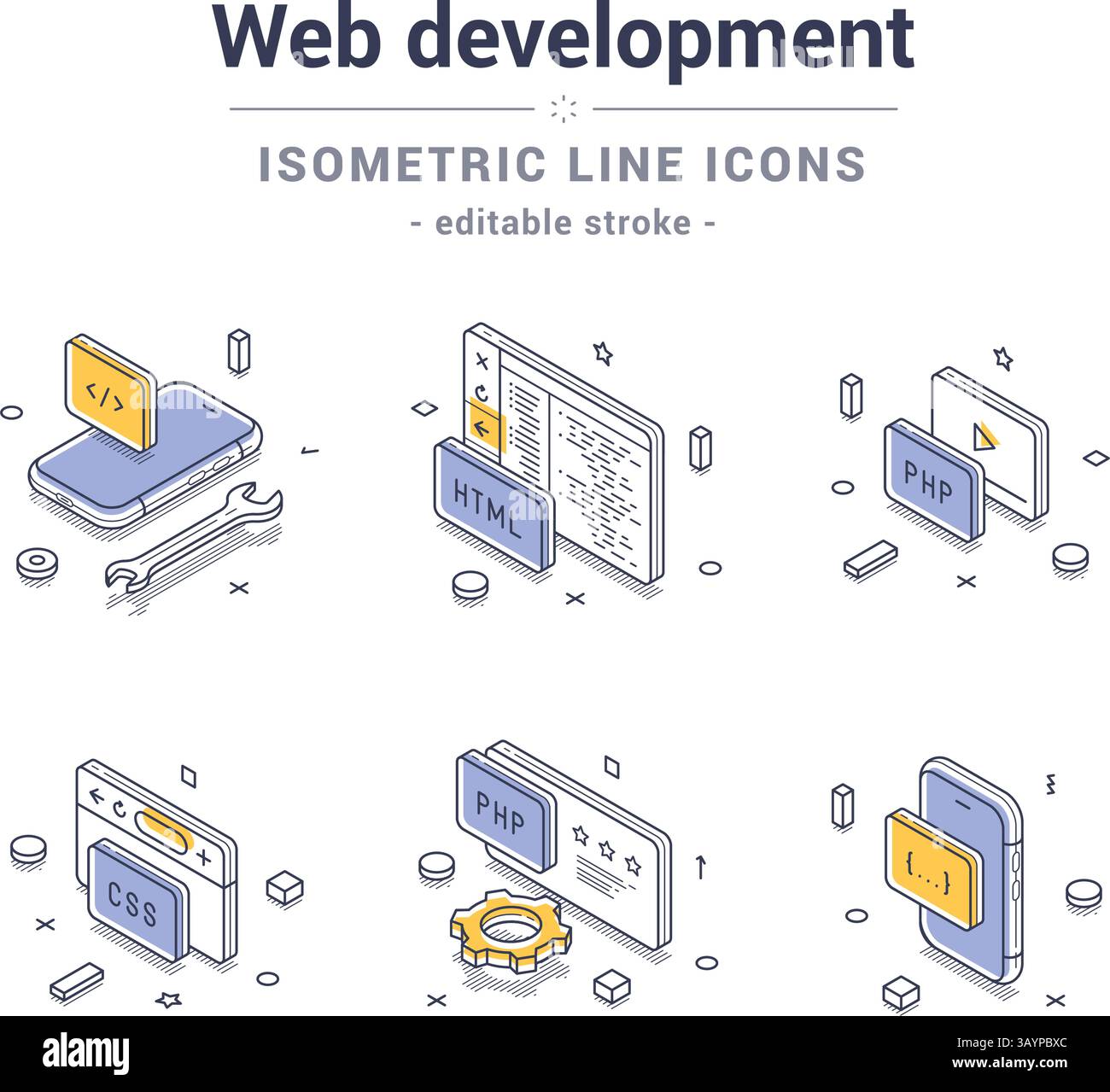 Web development

ISOMETRIC LINE ICONS

- editable stroke -

</>

HTML

PHP

CSS

PHP

{...}

alamy

Image ID: 3AYPBXC
www.alamy.com