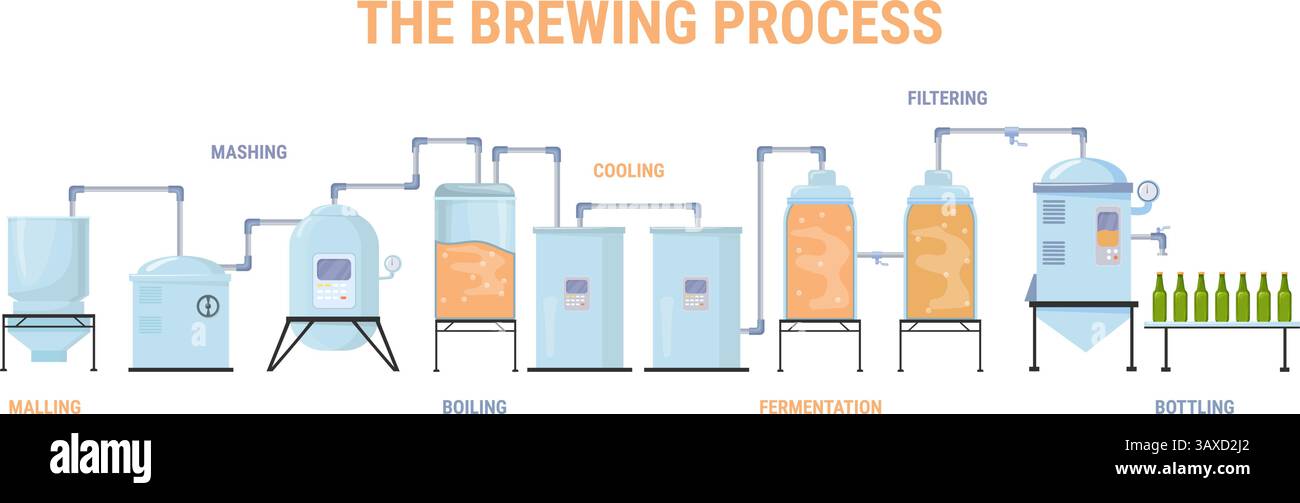 THE BREWING PROCESS

MASHING

COOLING

FILTERING

MALLING

BOILING

FERMENTATION

BOTTLING

alamy

Image ID: 3AXD2J2
www.alamy.com