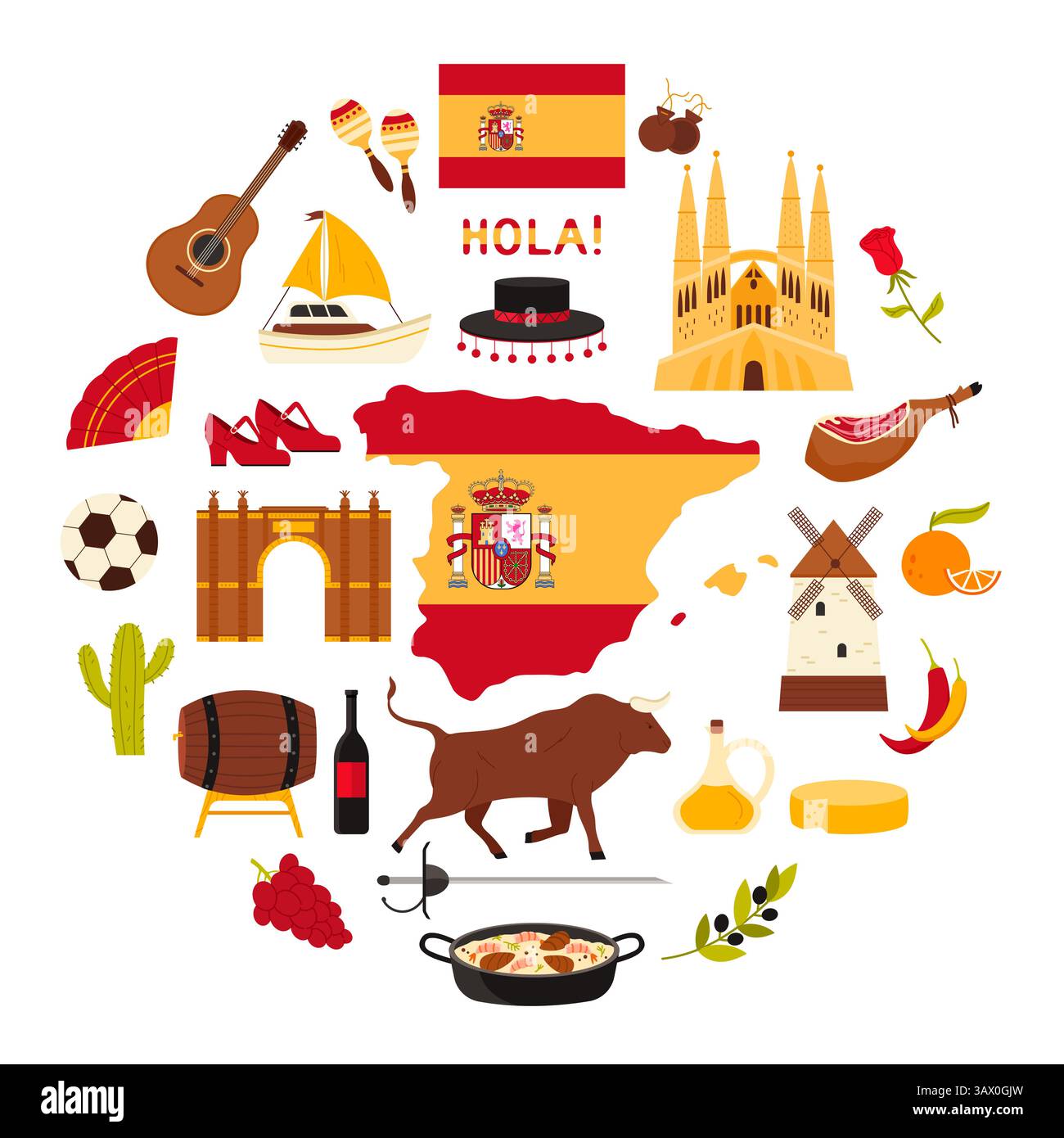 HOLA!

alamy

Image ID: 3AX0GJW
www.alamy.com