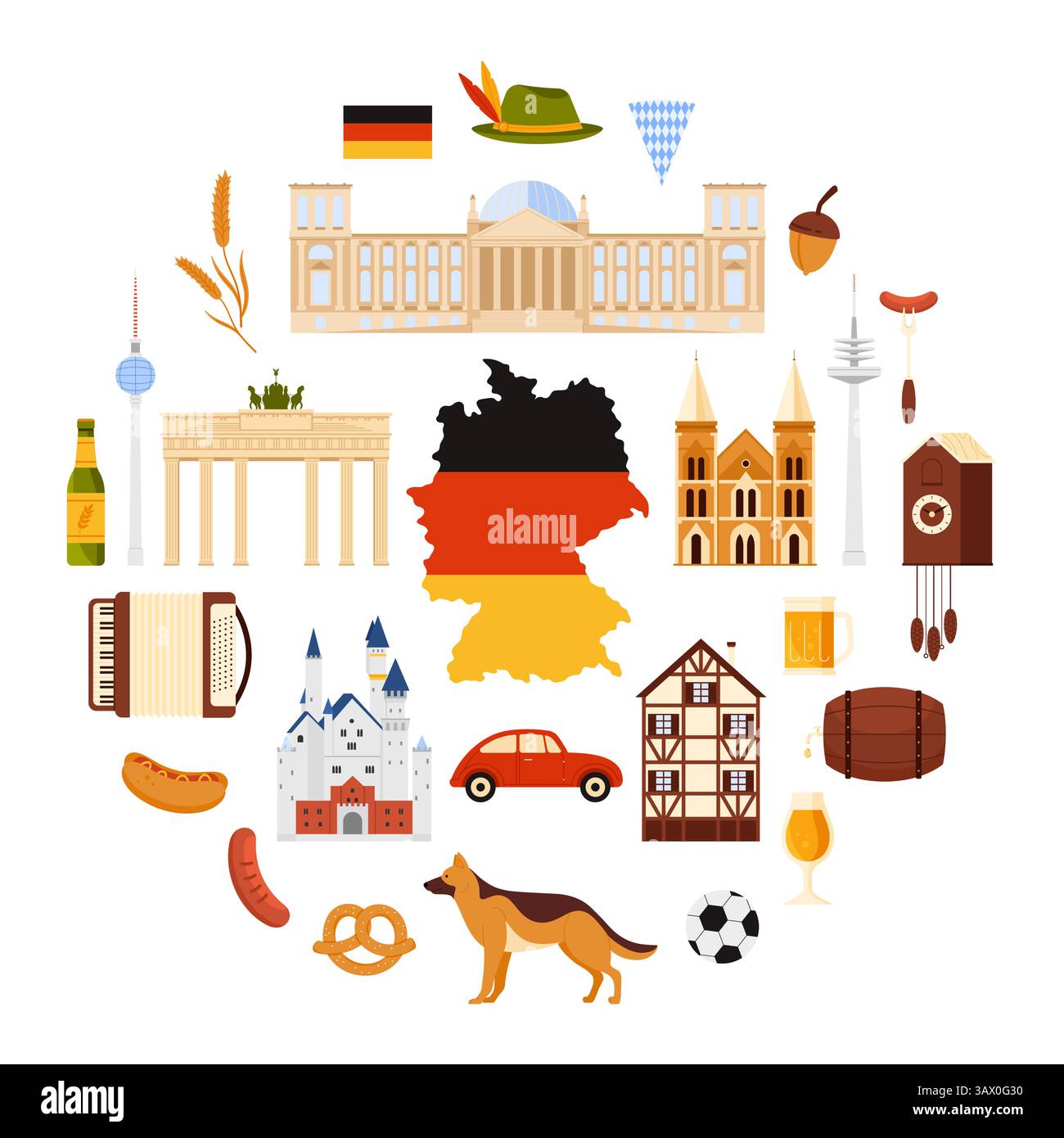 alamy

alamy

Image ID: 3AX0G30
www.alamy.com