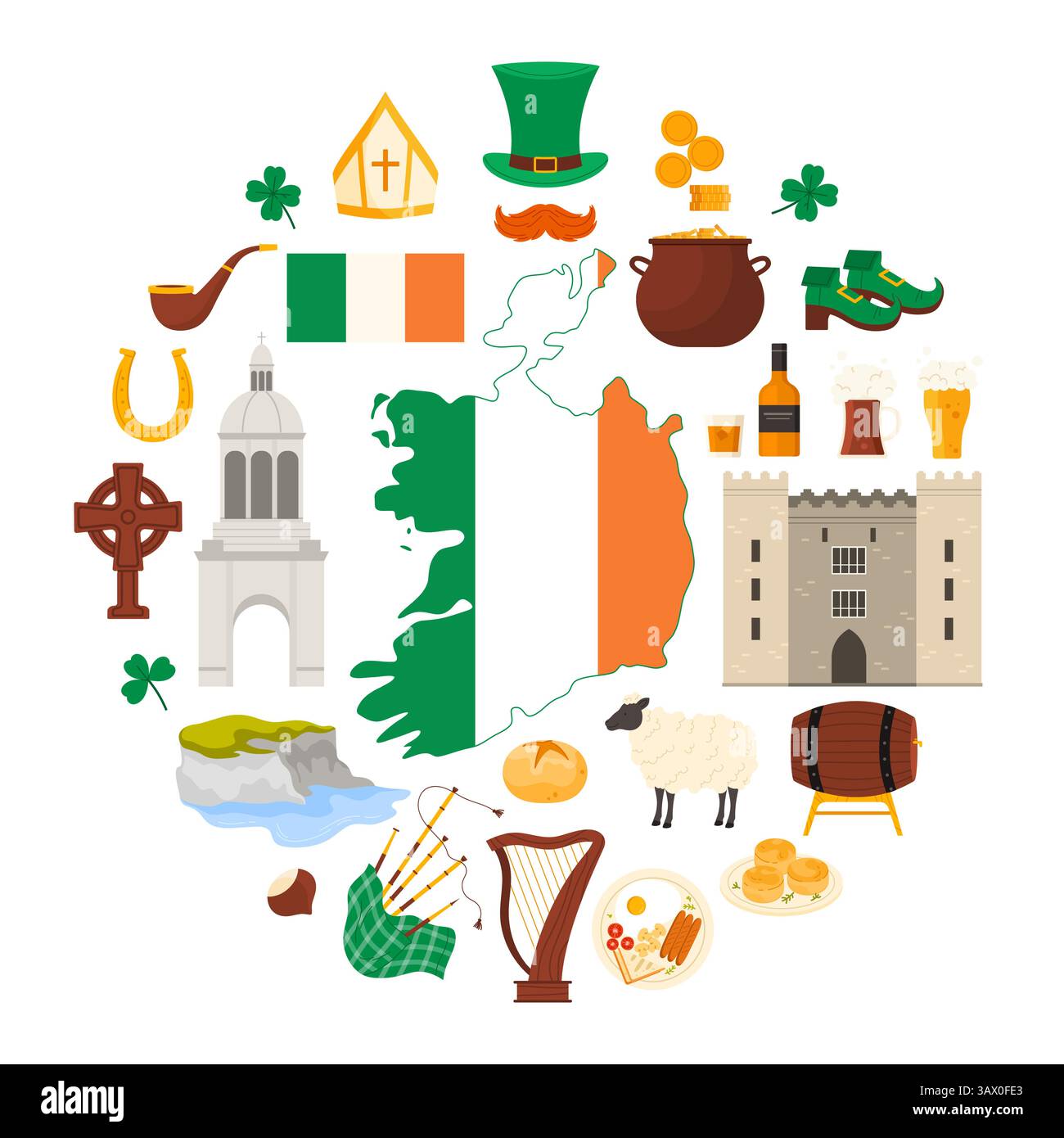 alamy

Image ID: 3AX0FE3
www.alamy.com