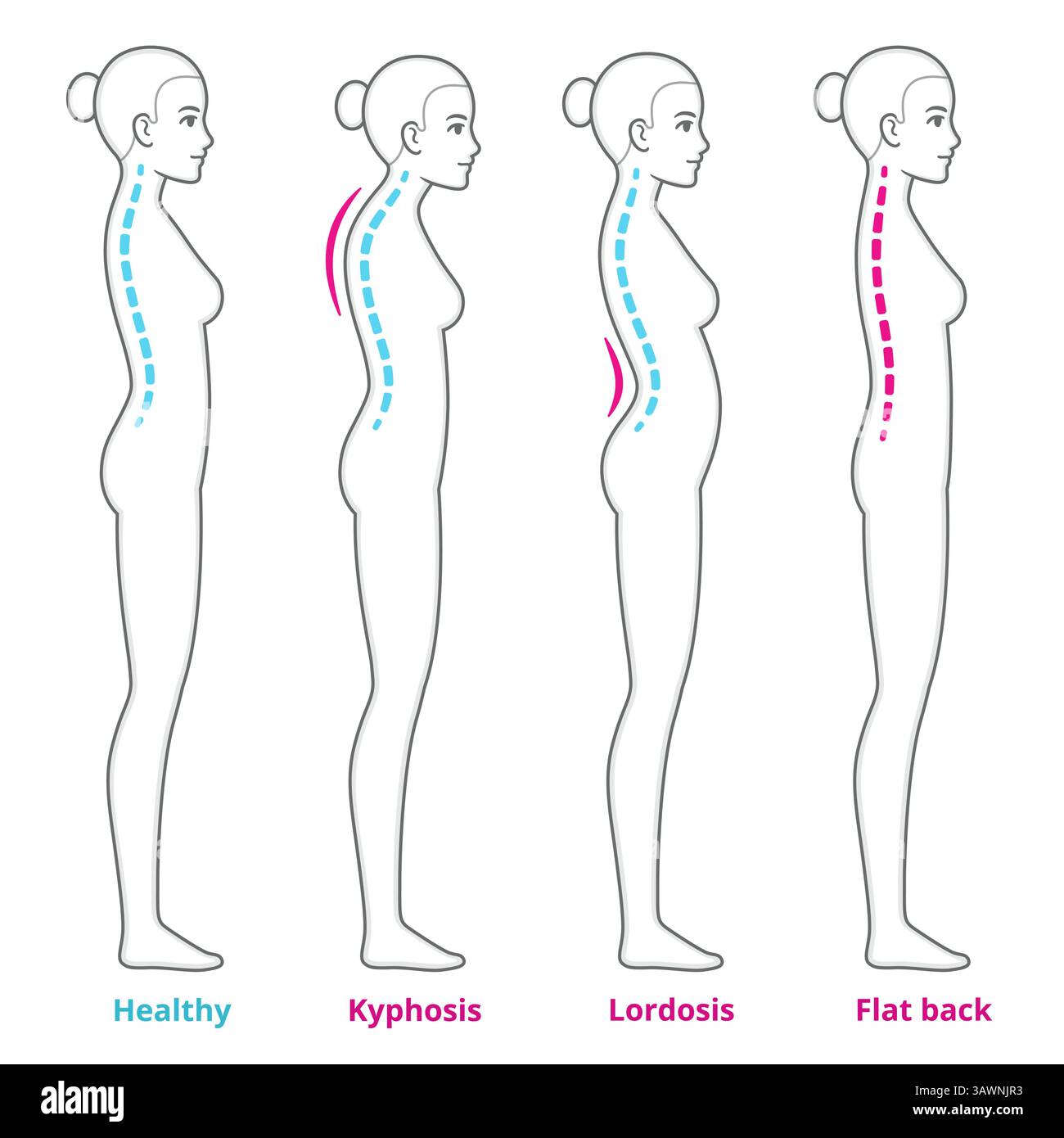 Healthy Kyphosis Lordosis Flat back

alamy

Image ID: 3AWNJR3
www.alamy.com