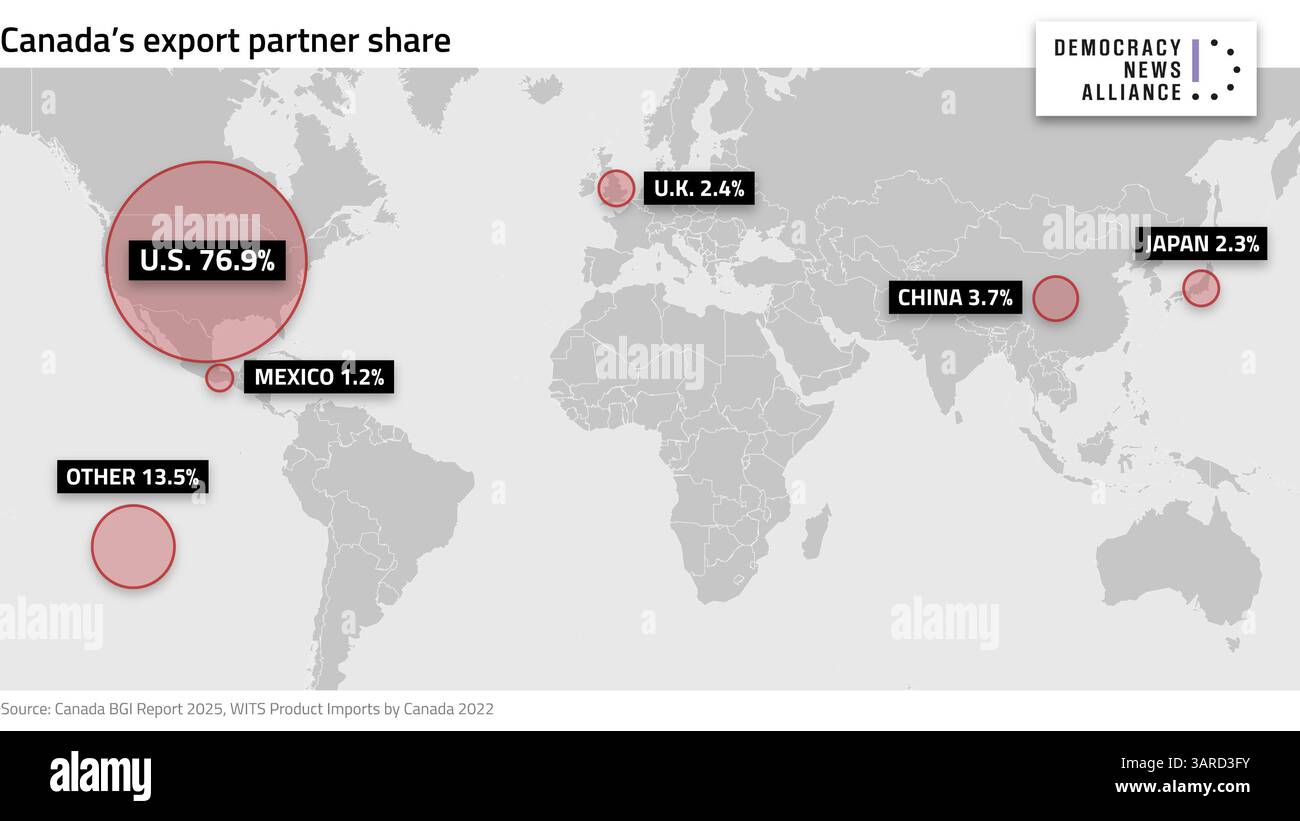 Canada's export partner share

DEMOCRACY NEWS ALLIANCE

U.S. 76.9%

U.K. 2.4%

JAPAN 2.3%

CHINA 3.7%

MEXICO 1.2%

OTHER 13.5%

alamy

alamy

alamy

alamy

alamy

Source: Canada BGI Report 2025, WITS Product Imports by Canada 2022

alamy

Image ID: 3ARD3FY
www.alamy.com