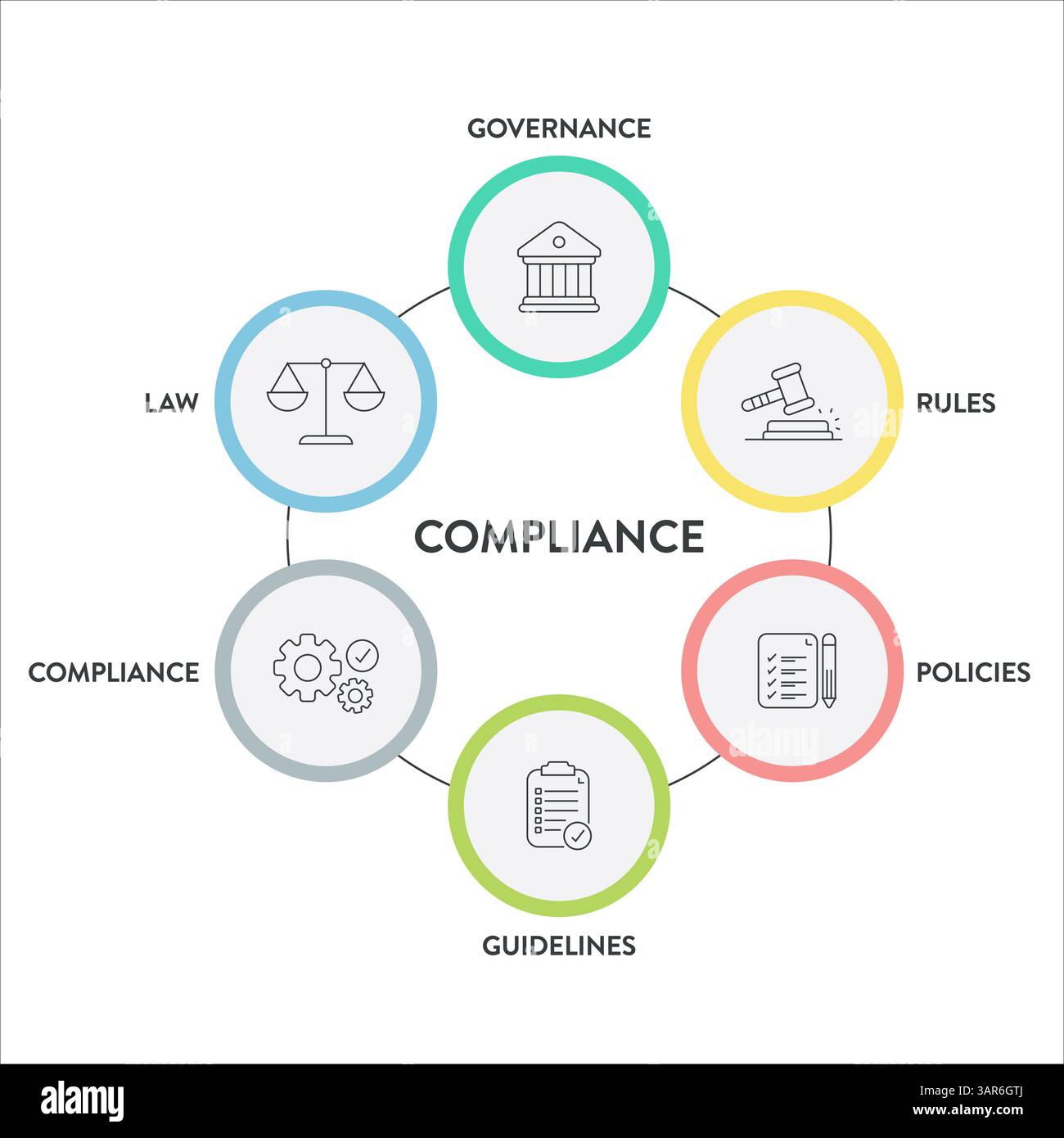 GOVERNANCE

LAW

RULES

COMPLIANCE

COMPLIANCE

POLICIES

GUIDELINES

alamy

Image ID: 3AR6GTJ
www.alamy.com