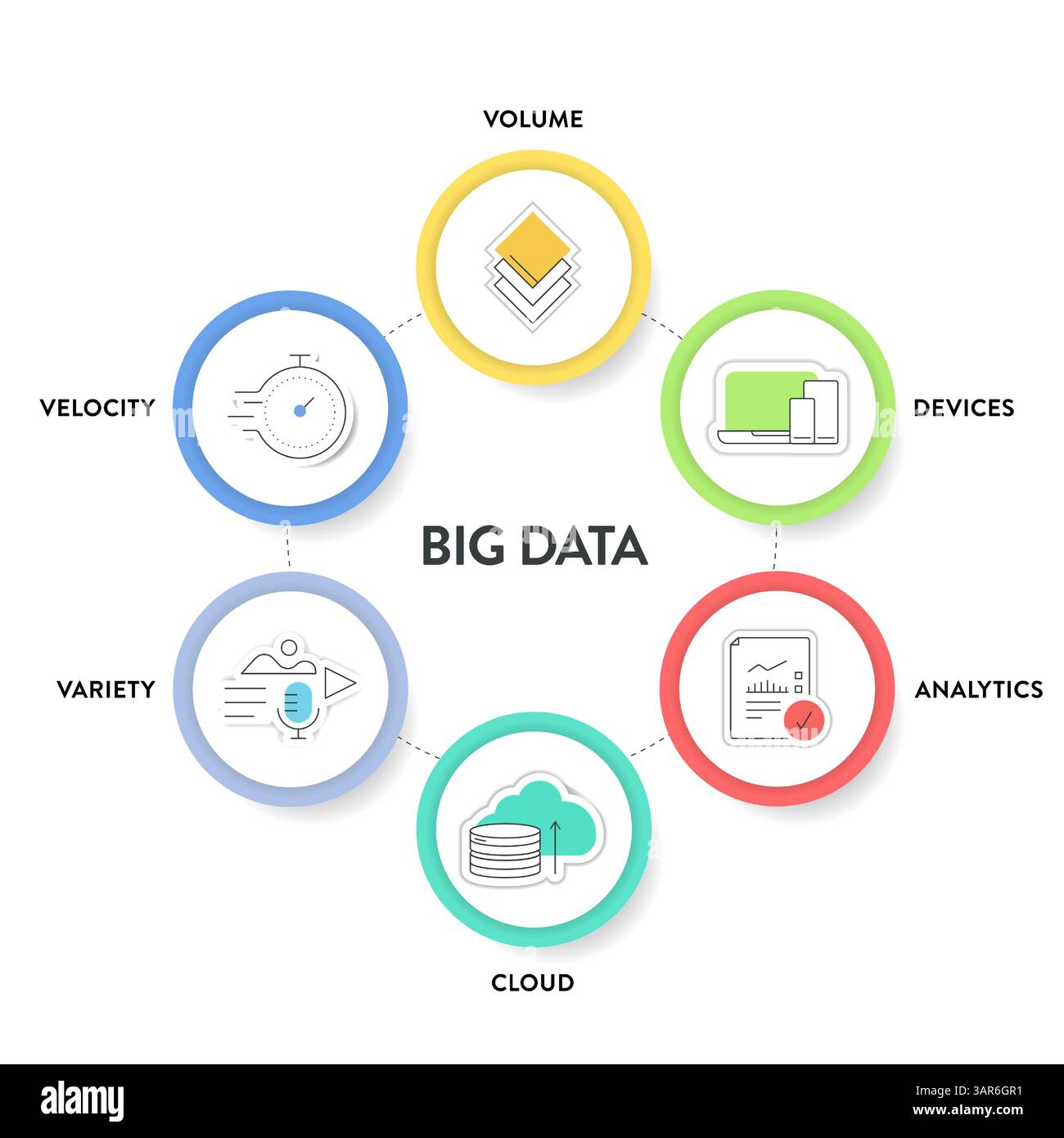 VOLUME

VELOCITY

DEVICES

BIG DATA

VARIETY

ANALYTICS

CLOUD

alamy

Image ID: 3AR6GR1
www.alamy.com