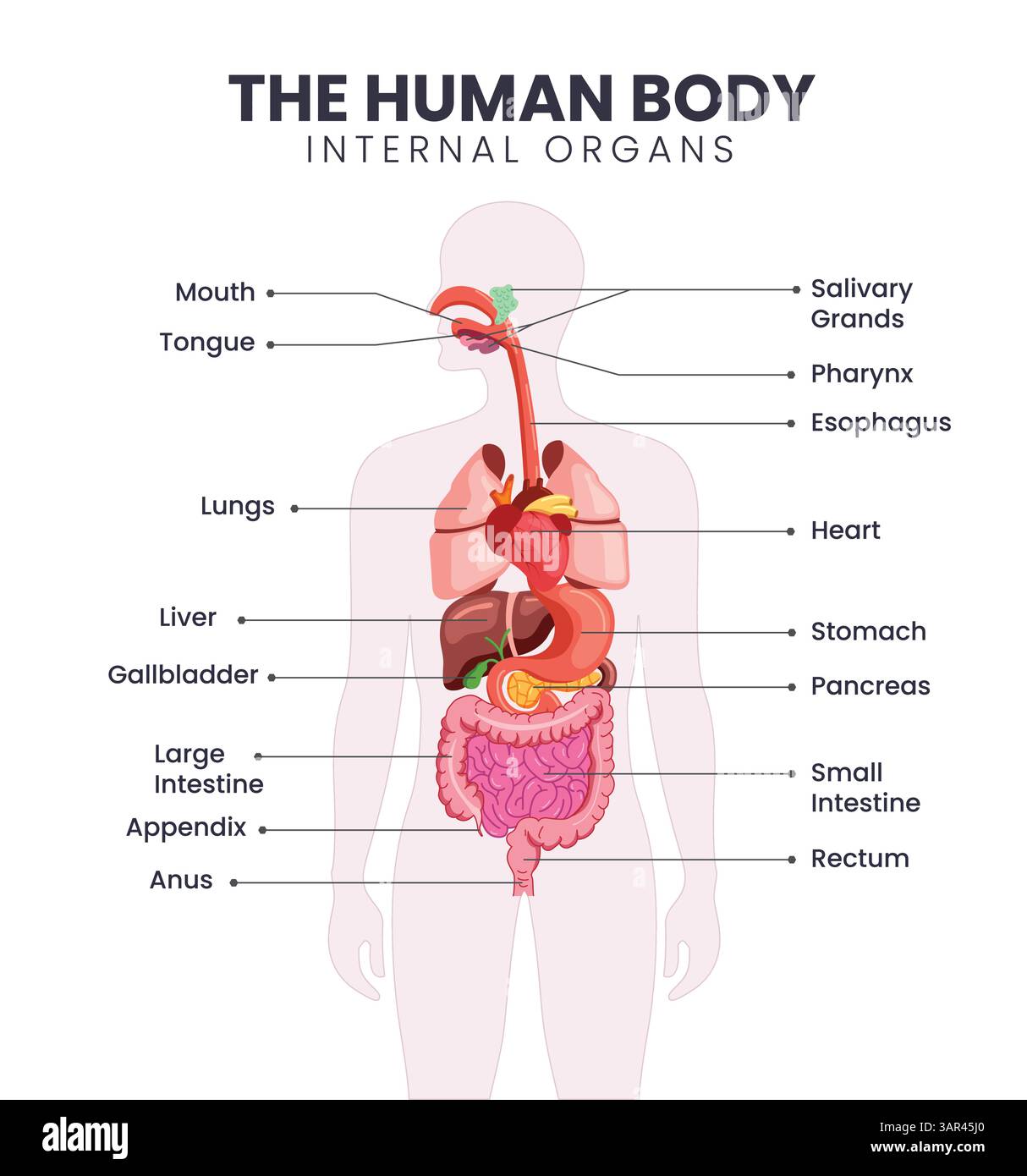 THE HUMAN BODY
INTERNAL ORGANS

Mouth
Tongue
Lungs
Liver
Gallbladder
Large Intestine
Appendix
Anus

Salivary Grands
Pharynx
Esophagus
Heart
Stomach
Pancreas
Small Intestine
Rectum

alamy
Image ID: 3AR45J0
www.alamy.com