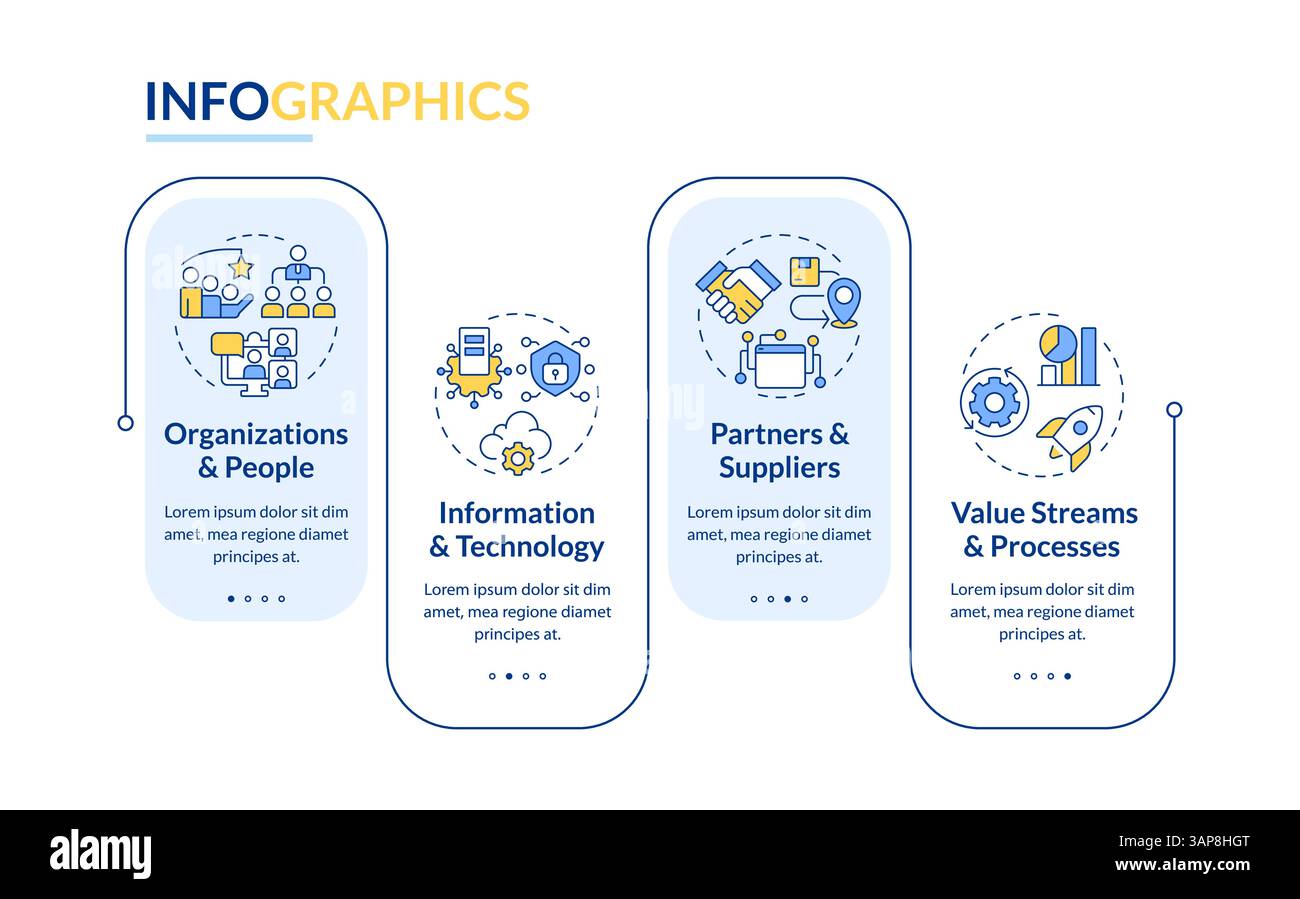 INFOGRAPHICS

Organizations & People

Lorem ipsum dolor sit dim amet, mea regione diamet principes at.

Information & Technology

Lorem ipsum dolor sit dim amet, mea regione diamet principes at.

Partners & Suppliers

Lorem ipsum dolor sit dim amet, mea regione diamet principes at.

Value Streams & Processes

Lorem ipsum dolor sit dim amet, mea regione diamet principes at.

alamy

Image ID: 3AP8HGT
www.alamy.com