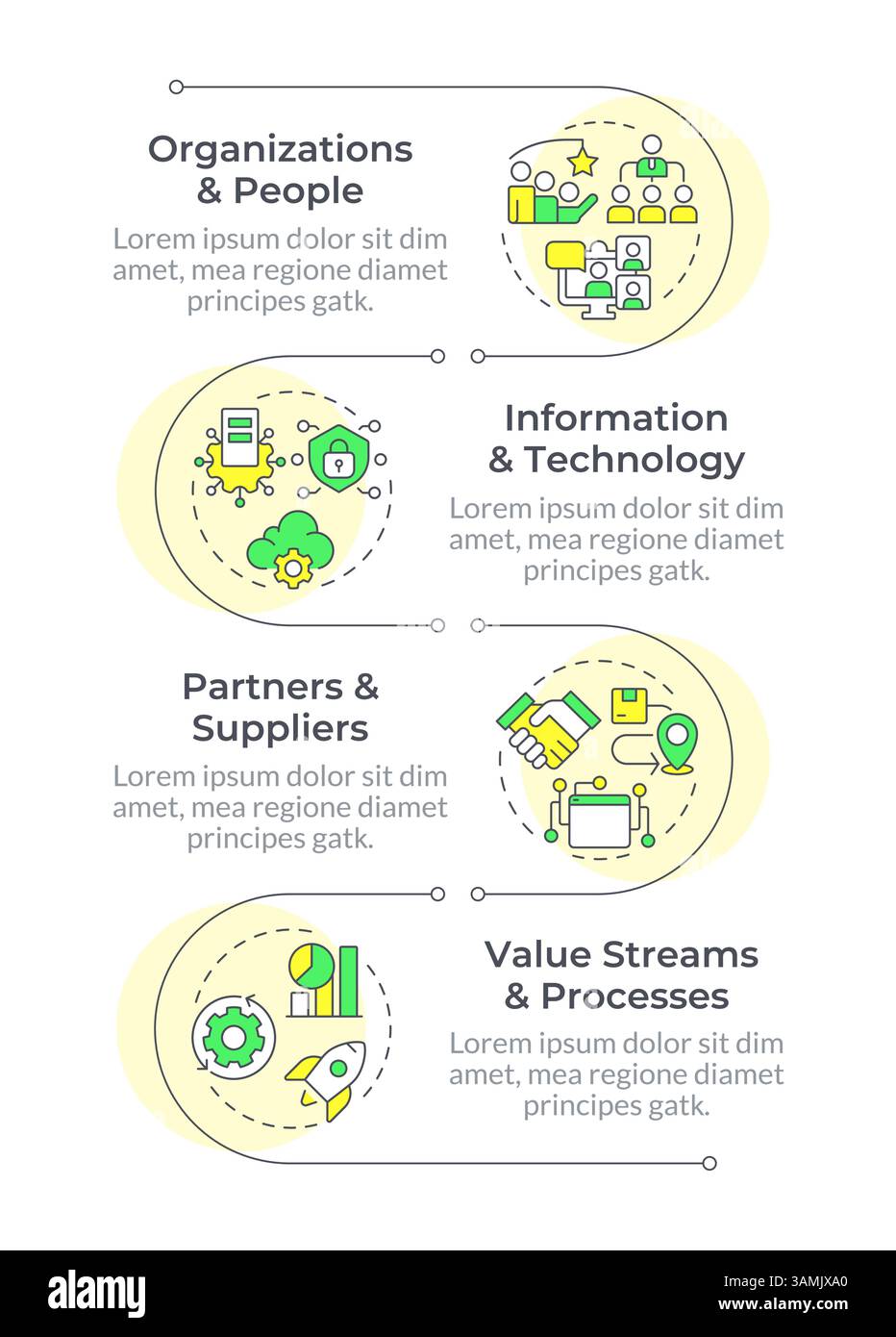 Organizations & People

Lorem ipsum dolor sit dim amet, mea regione diamet principes gatk.

Information & Technology

Lorem ipsum dolor sit dim amet, mea regione diamet principes gatk.

Partners & Suppliers

Lorem ipsum dolor sit dim amet, mea regione diamet principes gatk.

Value Streams & Processes

Lorem ipsum dolor sit dim amet, mea regione diamet principes gatk.

alamy

Image ID: 3AMJXA0
www.alamy.com