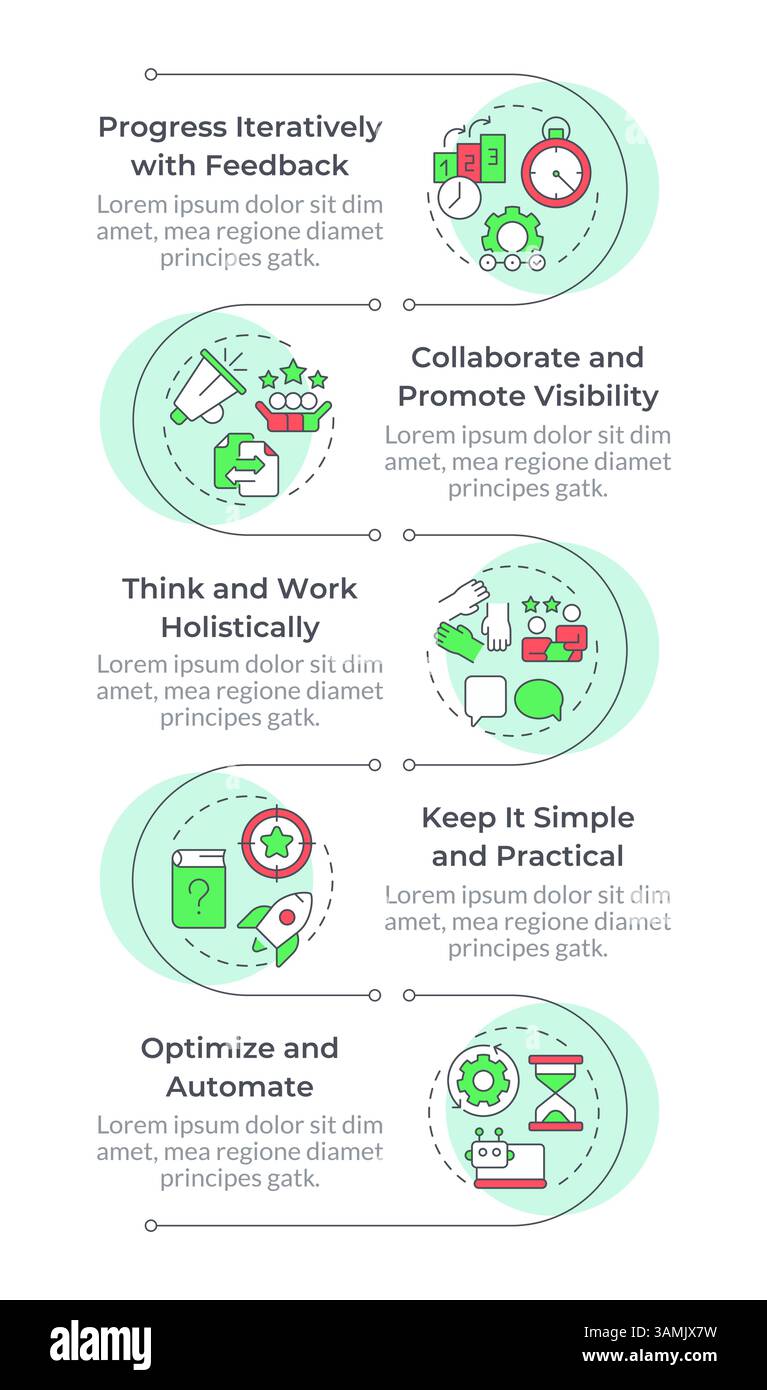 Progress Iteratively with Feedback
Lorem ipsum dolor sit dim amet, mea regione diamet principes gatk.

1 2 3

Collaborate and Promote Visibility
Lorem ipsum dolor sit dim amet, mea regione diamet principes gatk.

Think and Work Holistically
Lorem ipsum dolor sit dim amet, mea regione diamet principes gatk.

Keep It Simple and Practical
Lorem ipsum dolor sit dim amet, mea regione diamet principes gatk.

?

Optimize and Automate
Lorem ipsum dolor sit dim amet, mea regione diamet principes gatk.

alamy

Image ID: 3AMJX7W
www.alamy.com