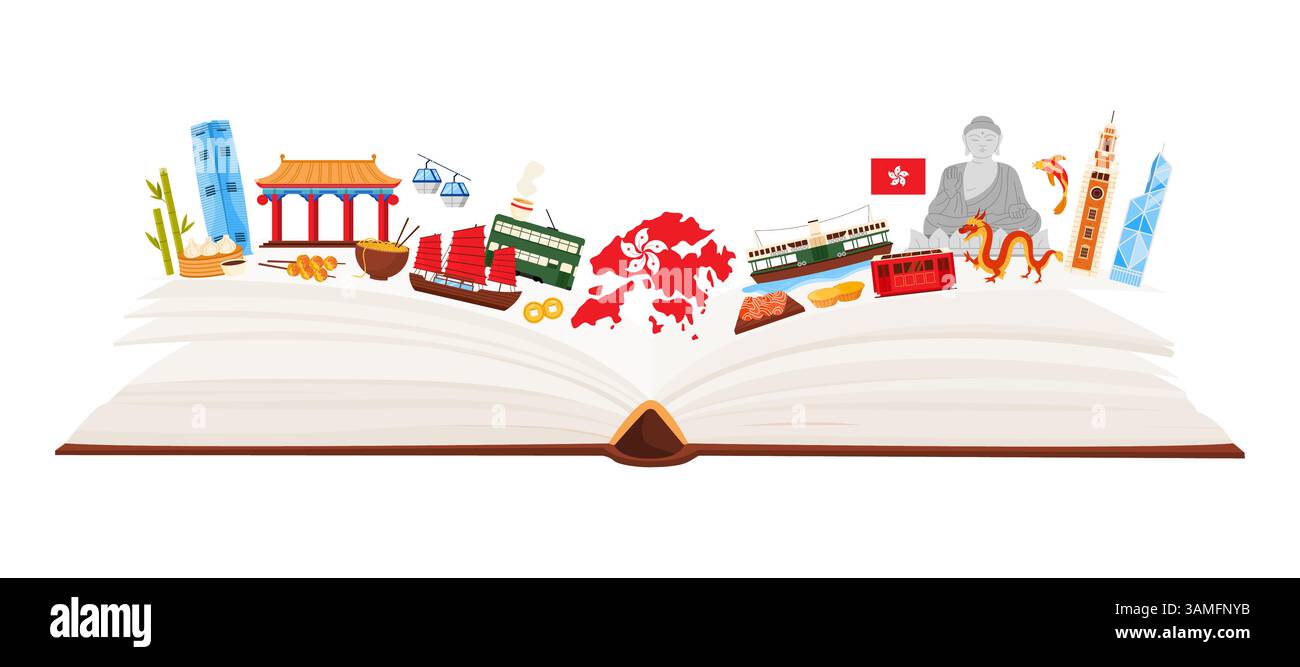 alamy

Image ID: 3AMFNYB
www.alamy.com