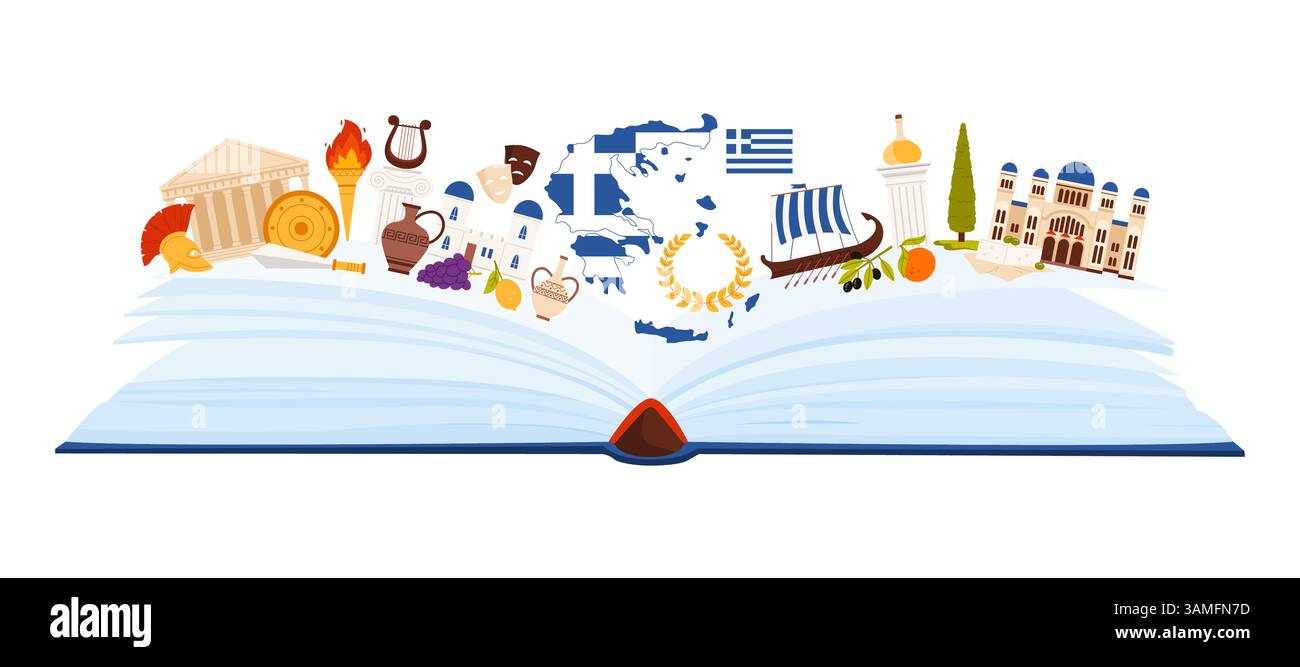 alamy

Image ID: 3AMFN7D
www.alamy.com