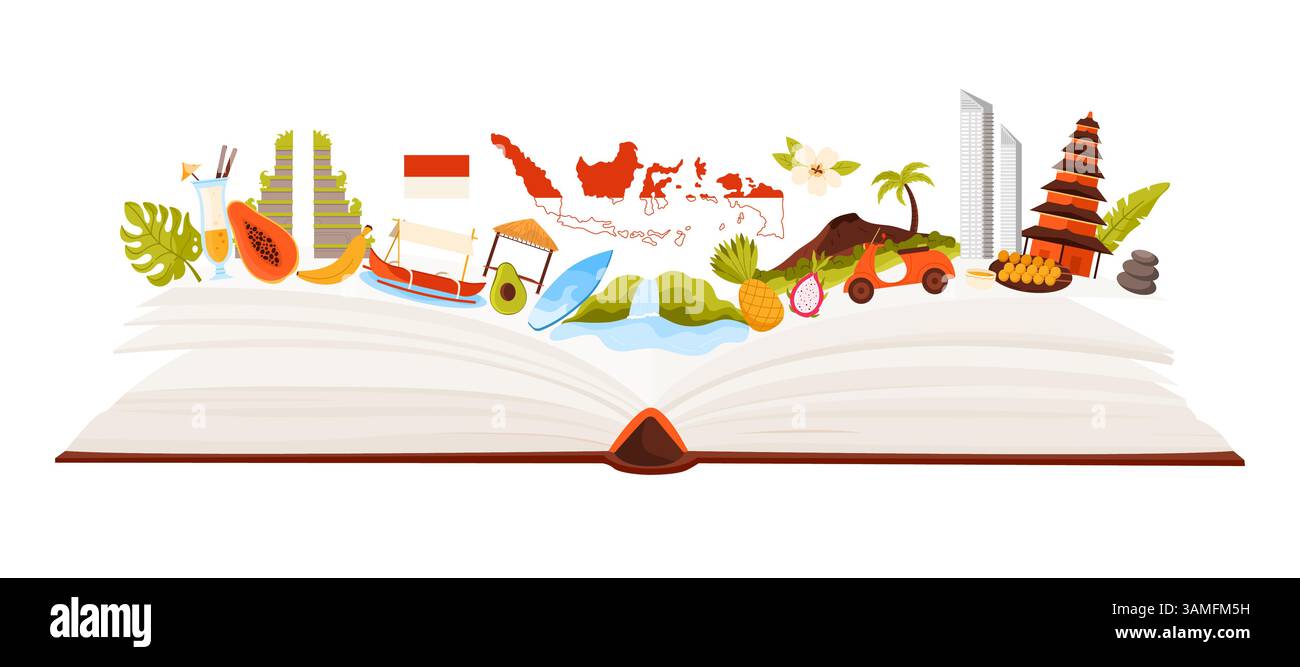 alamy

Image ID: 3AMFM5H
www.alamy.com