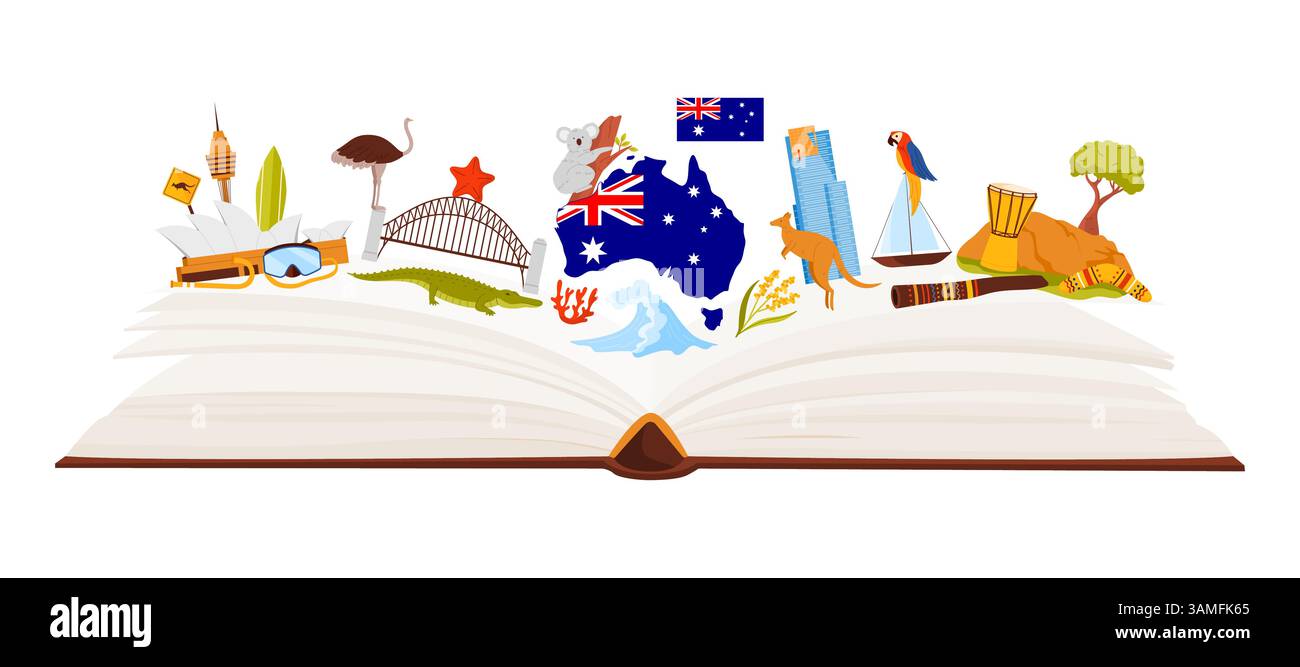 alamy

Image ID: 3AMFK65
www.alamy.com