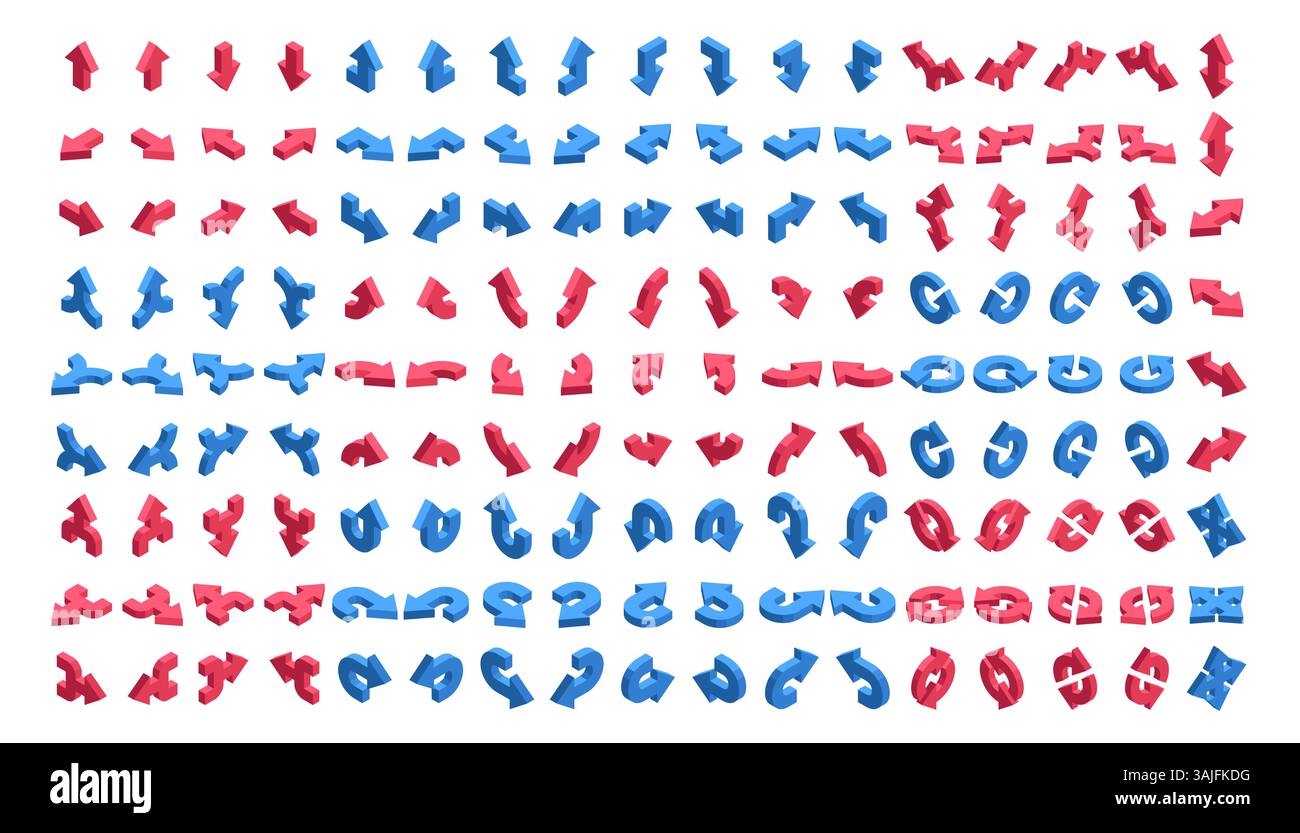 alamy

Image ID: 3AJFKDG
www.alamy.com