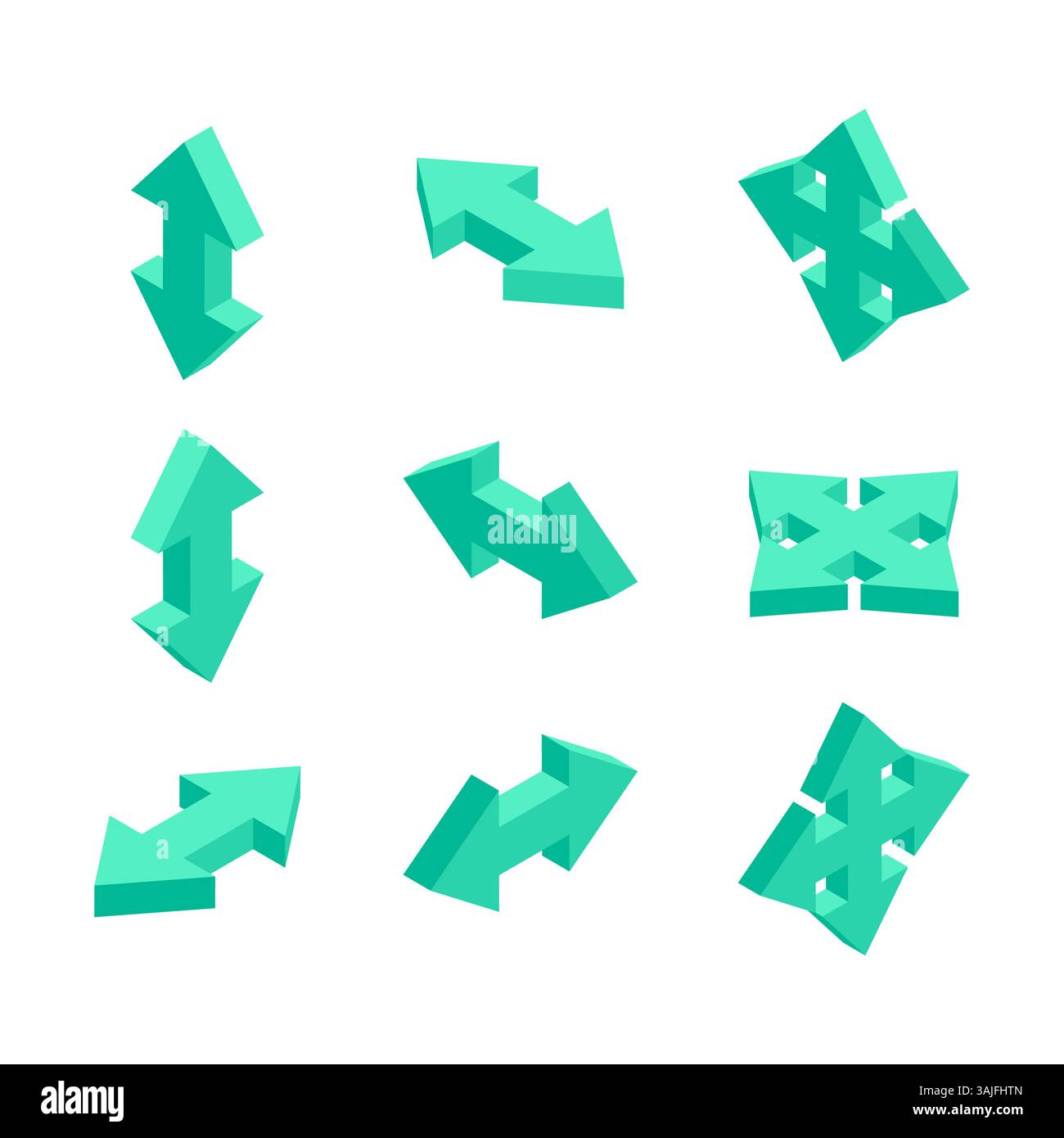 alamy

alamy

Image ID: 3AJFHTN
www.alamy.com