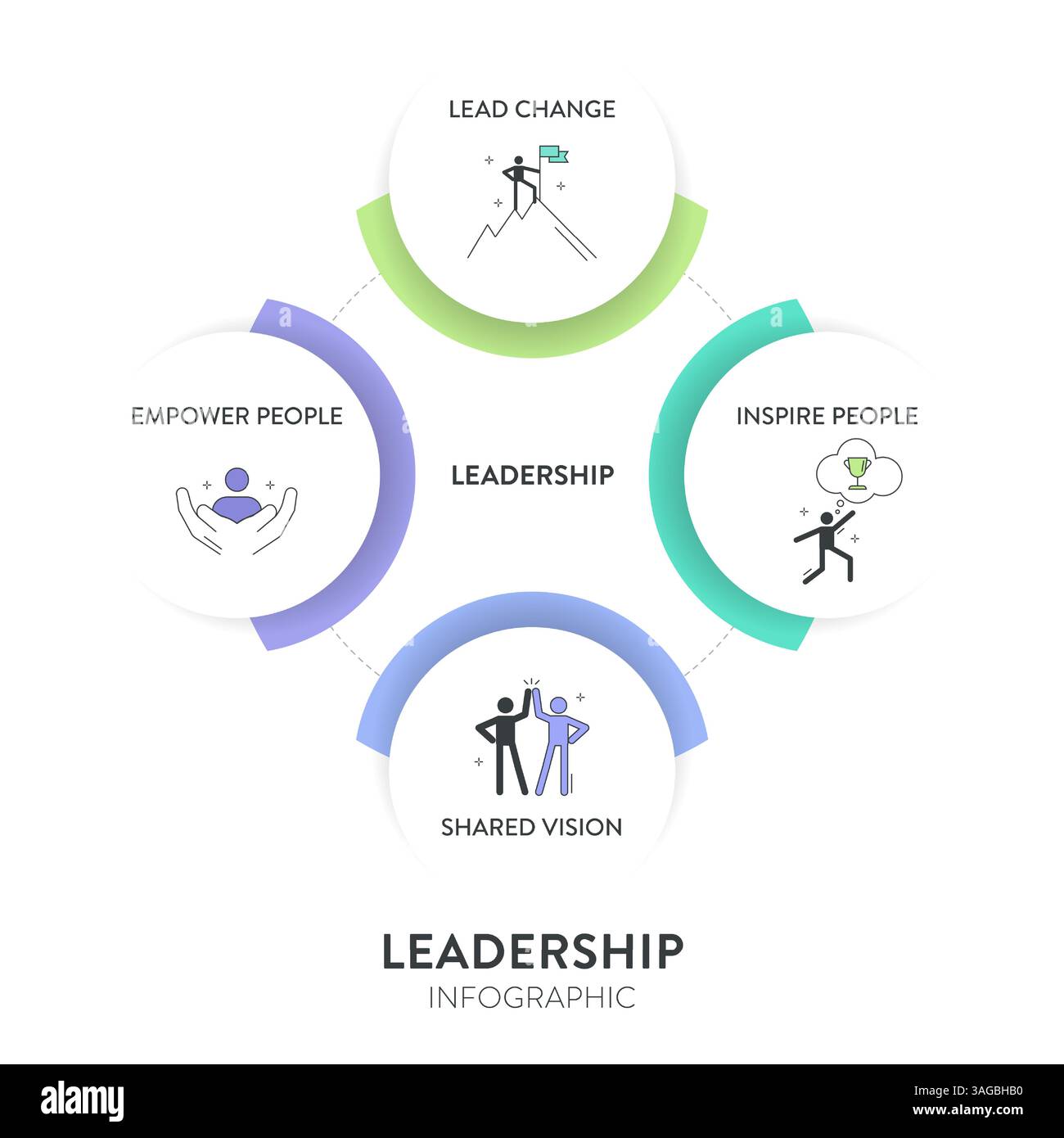 LEAD CHANGE

EMPOWER PEOPLE

LEADERSHIP

INSPIRE PEOPLE

SHARED VISION

LEADERSHIP
INFOGRAPHIC

alamy

Image ID: 3AGBHB0
www.alamy.com