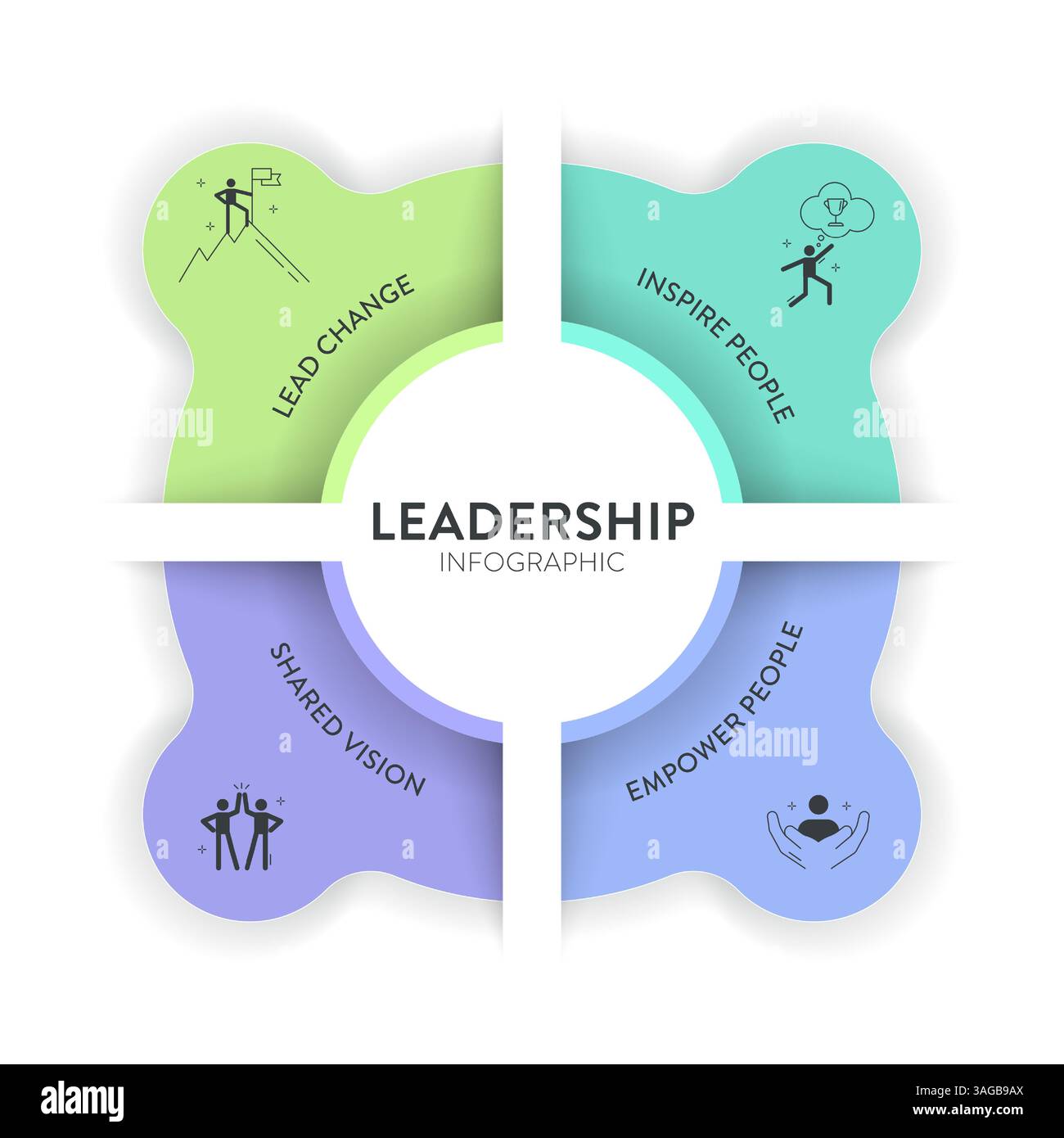 LEAD CHANGE

INSPIRE PEOPLE

LEADERSHIP
INFOGRAPHIC

SHARED VISION

EMPOWER PEOPLE

alamy

alamy

alamy

alamy

Image ID: 3AGB9AX
www.alamy.com