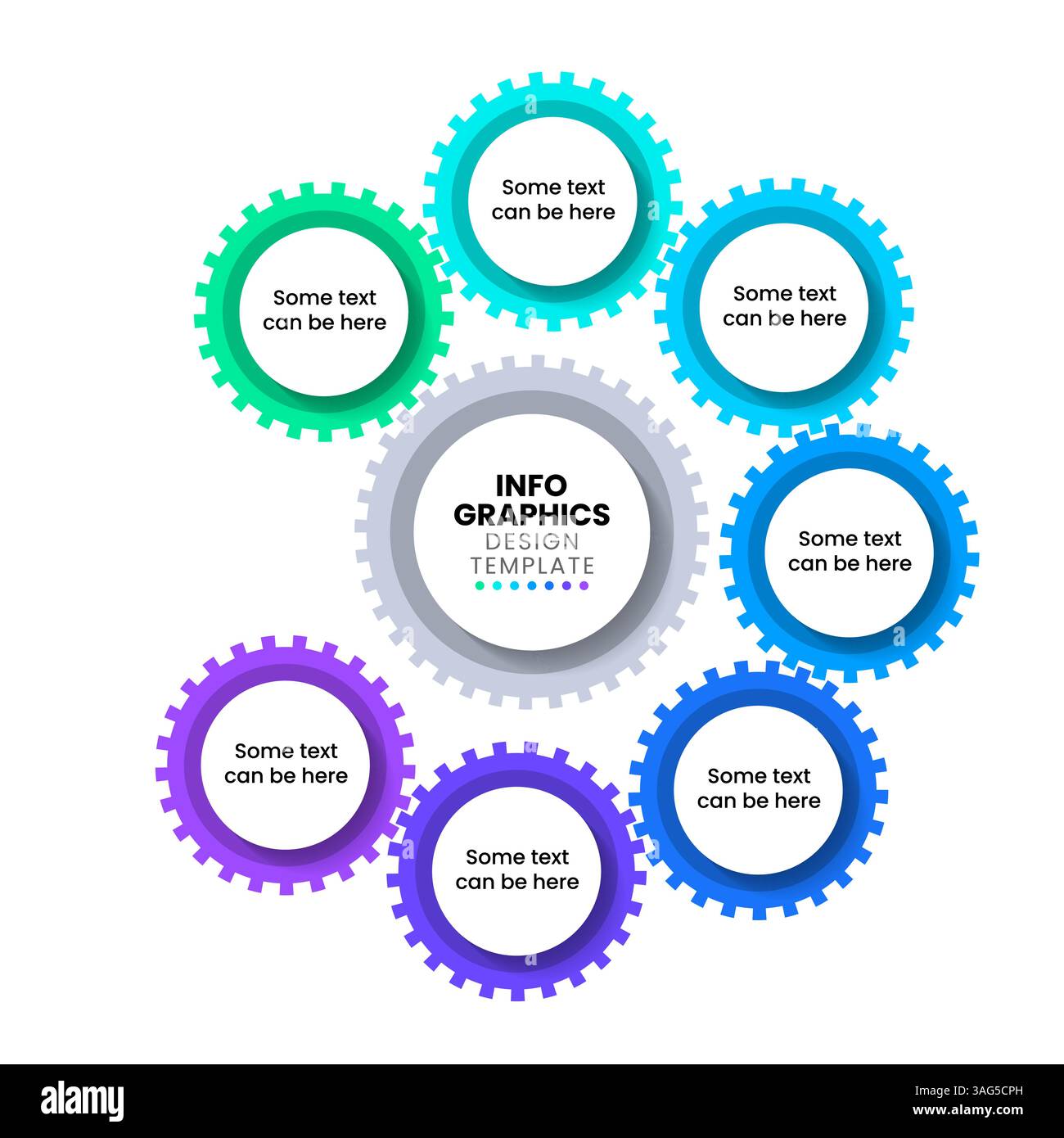 Some text can be here

Some text can be here

Some text can be here

INFO GRAPHICS DESIGN TEMPLATE

Some text can be here

Some text can be here

Some text can be here

Some text can be here

alamy

Image ID: 3AG5CPH
www.alamy.com