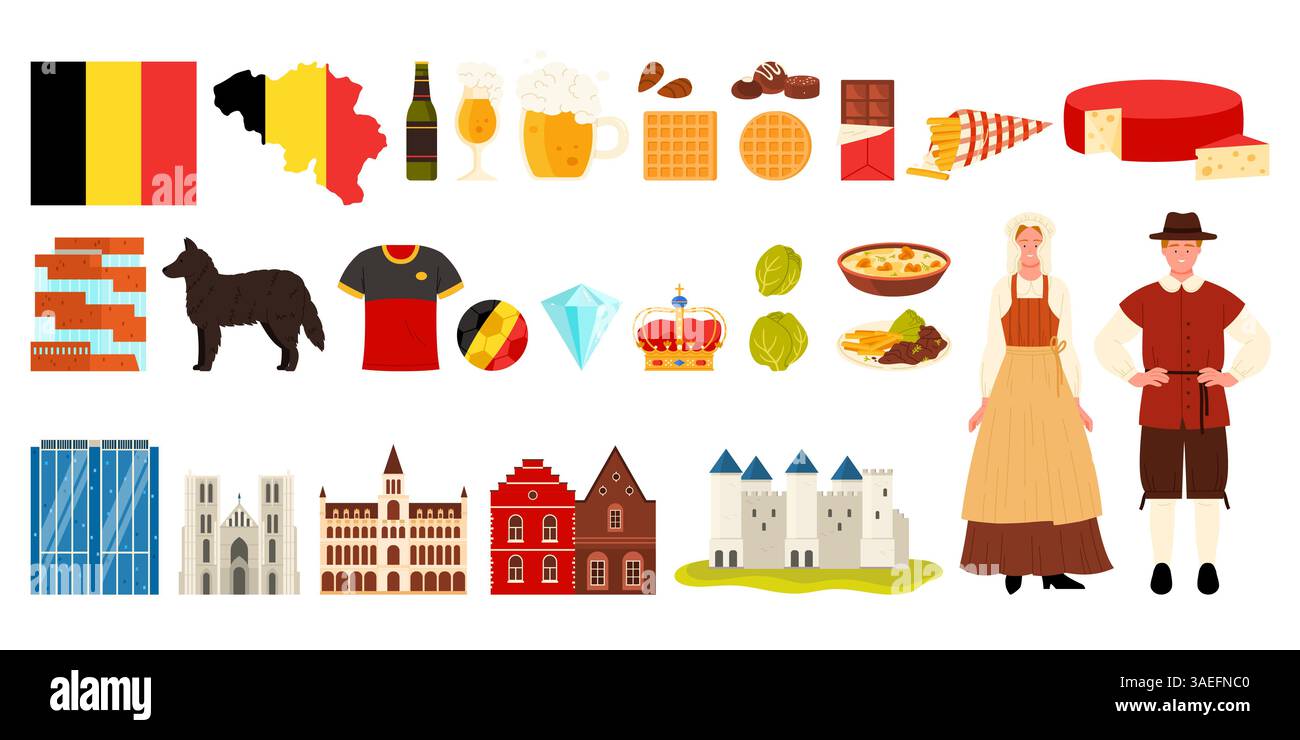 alamy

Image ID: 3AEFNC0
www.alamy.com