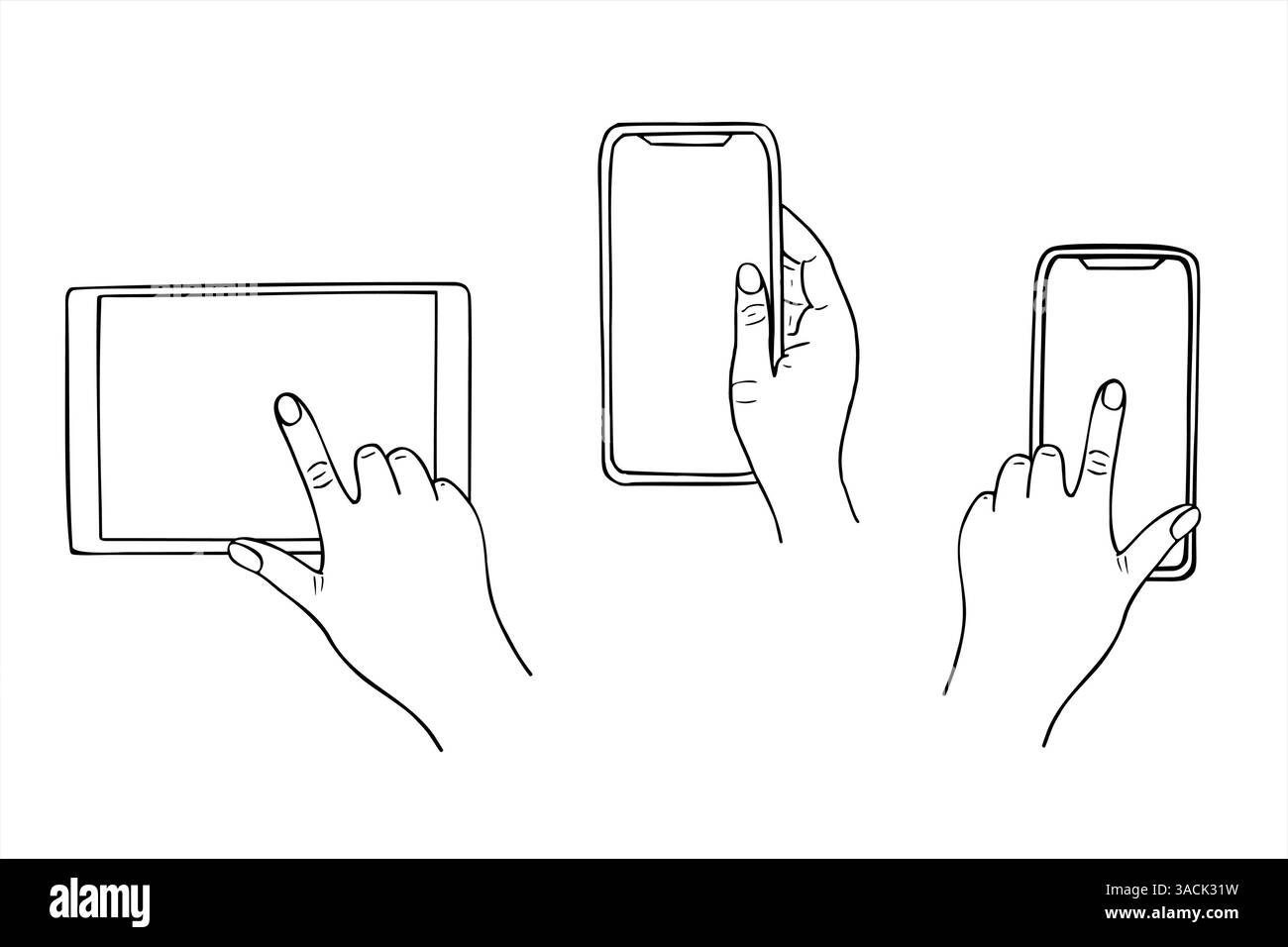 alamy

Image ID: 3ACK31W
www.alamy.com