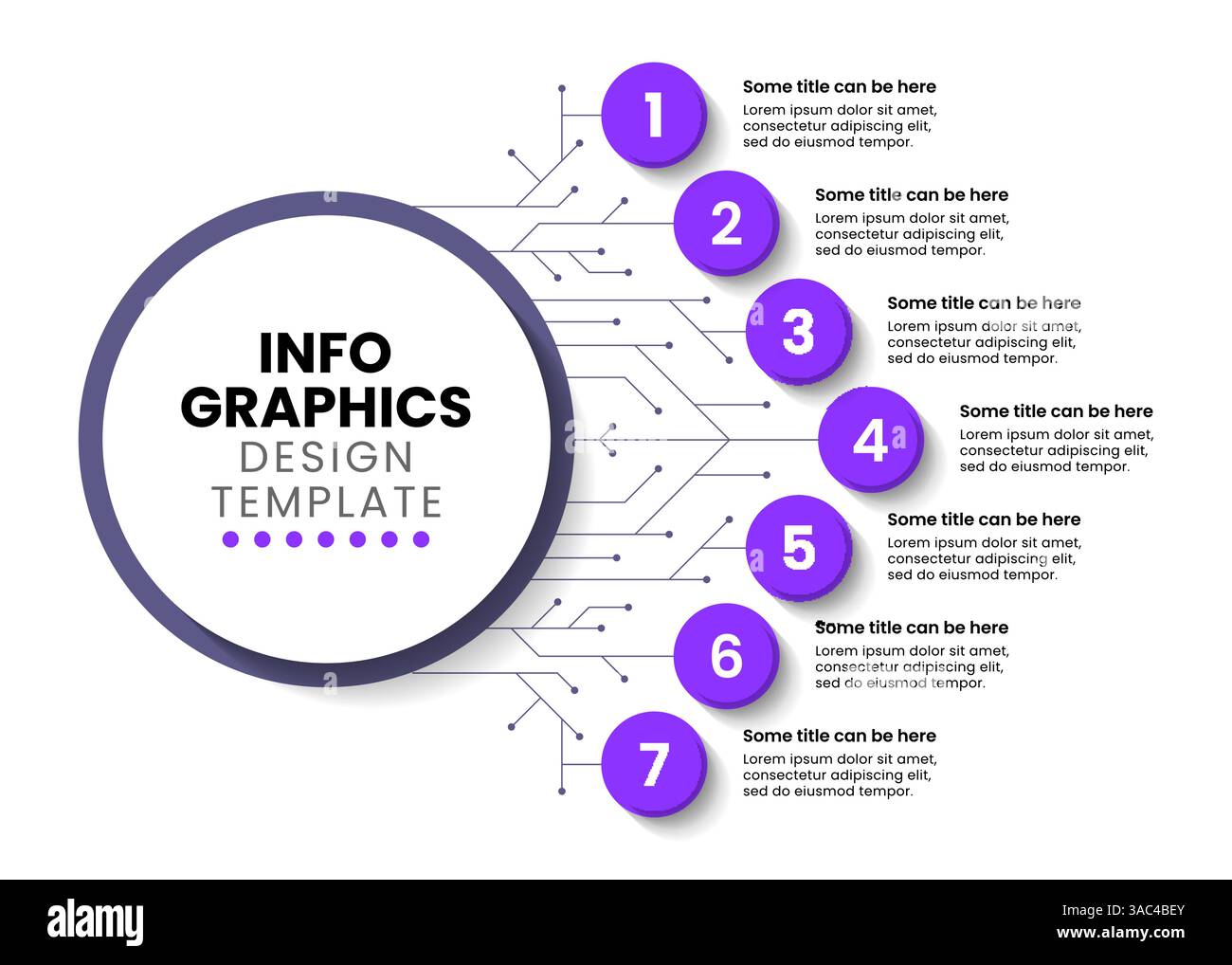 INFO GRAPHICS DESIGN TEMPLATE

1
Some title can be here
Lorem ipsum dolor sit amet, consectetur adipiscing elit, sed do eiusmod tempor.

2
Some title can be here
Lorem ipsum dolor sit amet, consectetur adipiscing elit, sed do eiusmod tempor.

3
Some title can be here
Lorem ipsum dolor sit amet, consectetur adipiscing elit, sed do eiusmod tempor.

4
Some title can be here
Lorem ipsum dolor sit amet, consectetur adipiscing elit, sed do eiusmod tempor.

5
Some title can be here
Lorem ipsum dolor sit amet, consectetur adipiscing elit, sed do eiusmod tempor.

6
Some title can be here
Lorem ipsum dolor sit amet, consectetur adipiscing elit, sed do eiusmod tempor.

7
Some title can be here
Lorem ipsum dolor sit amet, consectetur adipiscing elit, sed do eiusmod tempor.

alamy
Image ID: 3AC4BEY
www.alamy.com