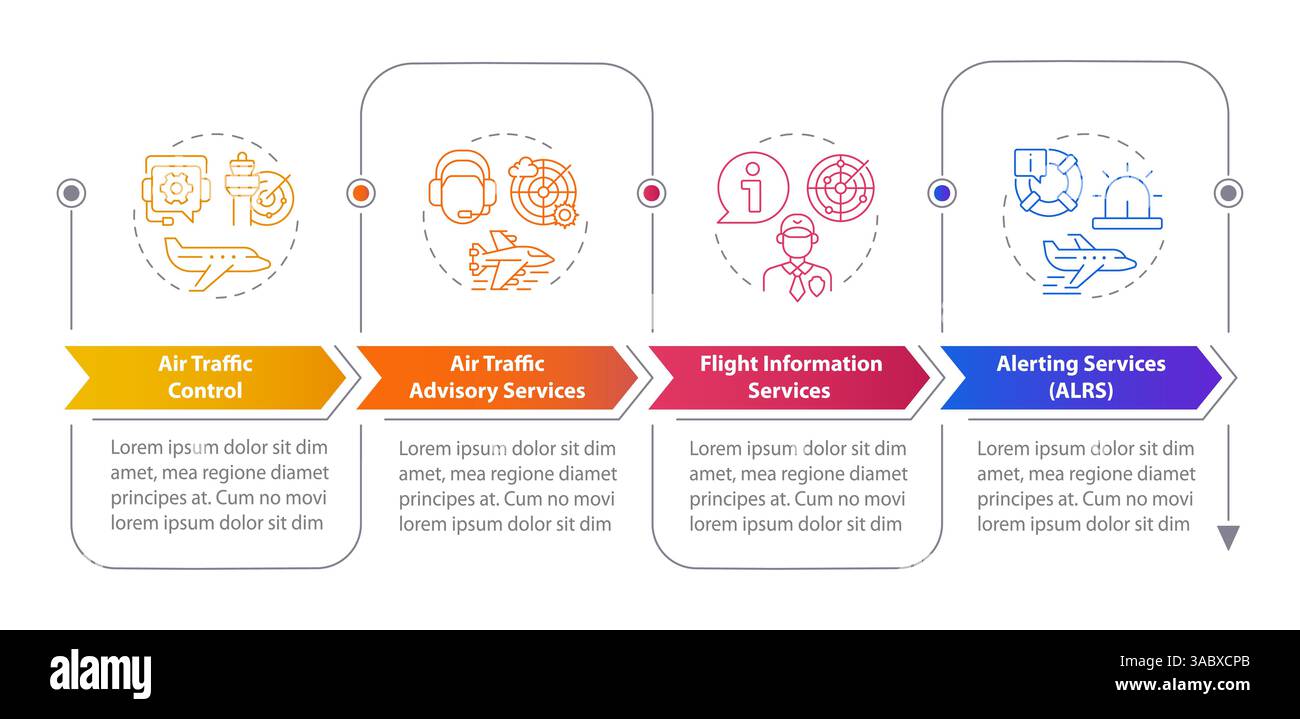 Air Traffic Control

Lorem ipsum dolor sit dim amet, mea regione diamet principes at. Cum no movi lorem ipsum dolor sit dim

Air Traffic Advisory Services

Lorem ipsum dolor sit dim amet, mea regione diamet principes at. Cum no movi lorem ipsum dolor sit dim

Flight Information Services

Lorem ipsum dolor sit dim amet, mea regione diamet principes at. Cum no movi lorem ipsum dolor sit dim

Alerting Services (ALRS)

Lorem ipsum dolor sit dim amet, mea regione diamet principes at. Cum no movi lorem ipsum dolor sit dim

alamy

Image ID: 3ABXCPB
www.alamy.com