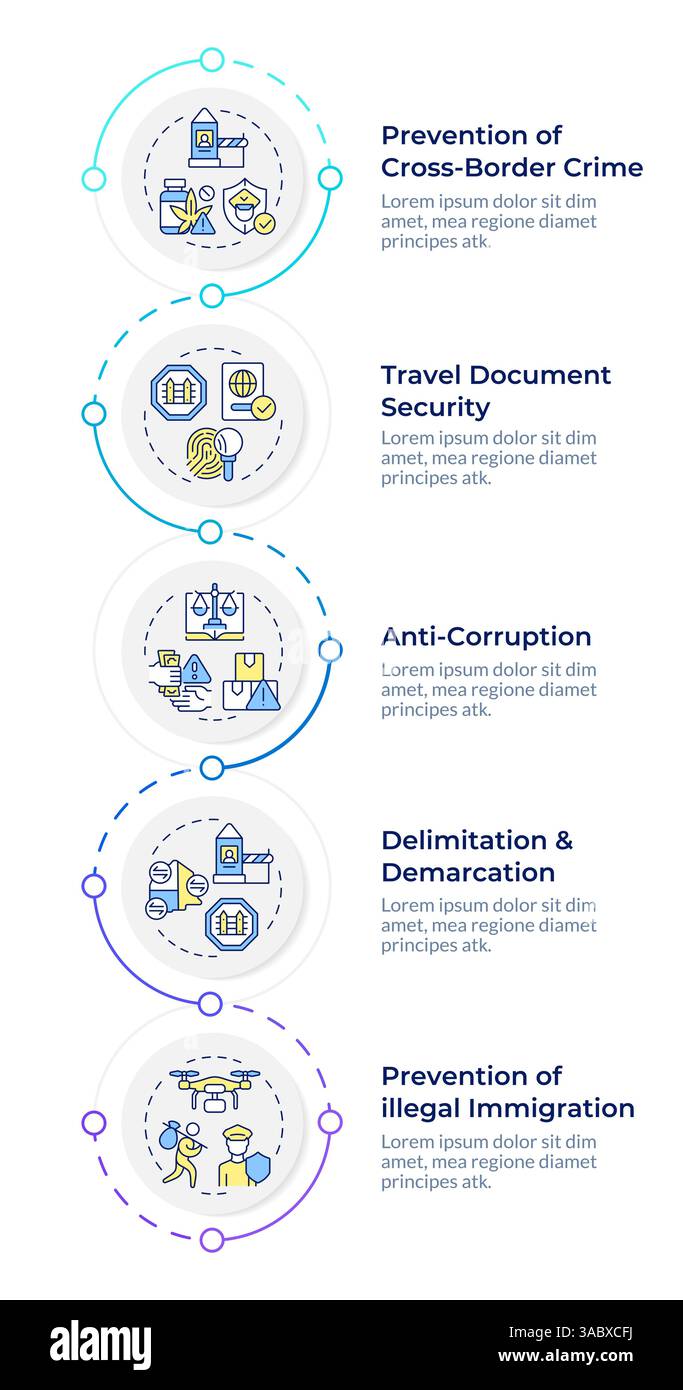 Prevention of Cross-Border Crime
Lorem ipsum dolor sit dim amet, mea regione diamet principes atk.

Travel Document Security
Lorem ipsum dolor sit dim amet, mea regione diamet principes atk.

Anti-Corruption
Lorem ipsum dolor sit dim amet, mea regione diamet principes atk.

Delimitation & Demarcation
Lorem ipsum dolor sit dim amet, mea regione diamet principes atk.

Prevention of illegal Immigration
Lorem ipsum dolor sit dim amet, mea regione diamet principes atk.

alamy
Image ID: 3ABXCFJ
www.alamy.com