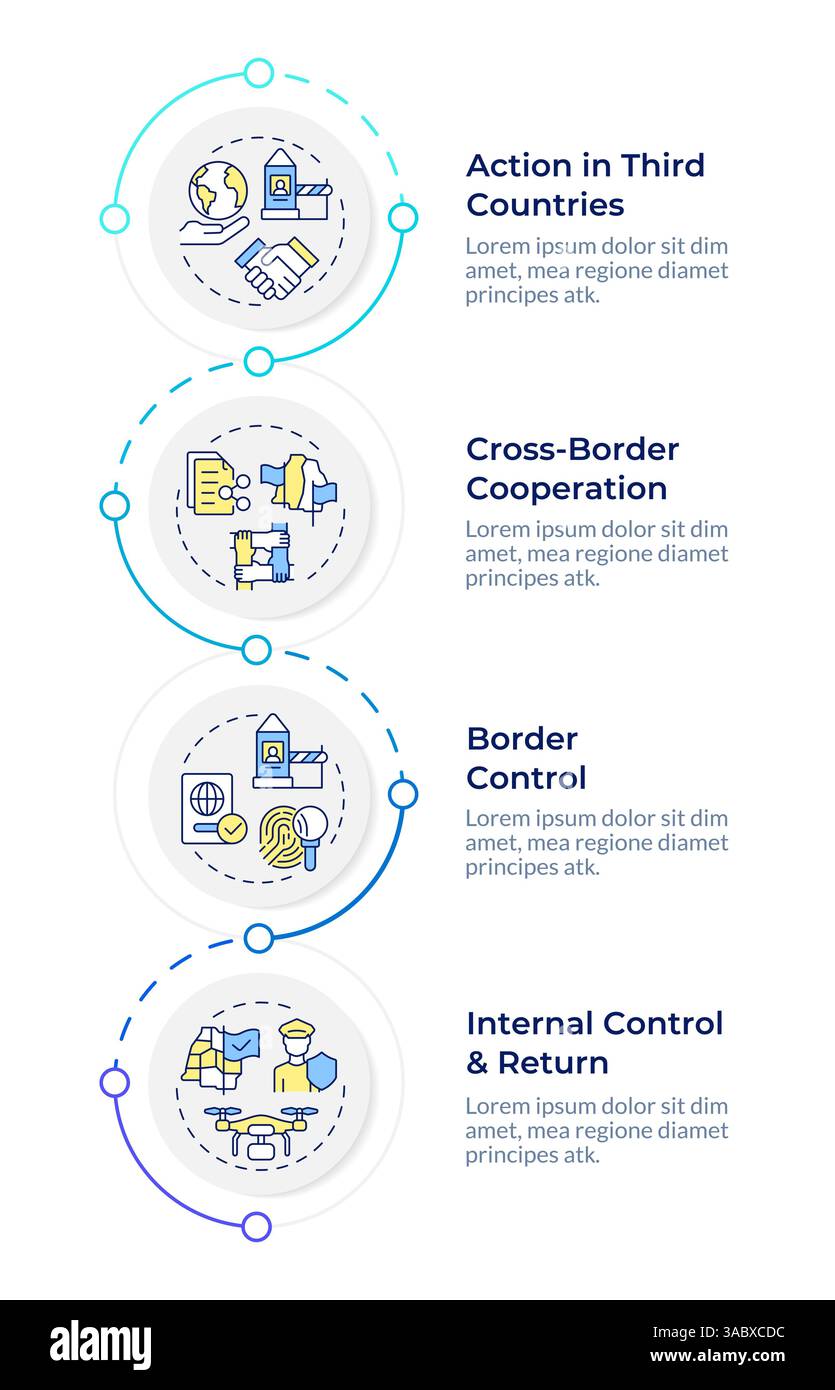 Action in Third Countries

Lorem ipsum dolor sit dim amet, mea regione diamet principes atk.

Cross-Border Cooperation

Lorem ipsum dolor sit dim amet, mea regione diamet principes atk.

Border Control

Lorem ipsum dolor sit dim amet, mea regione diamet principes atk.

Internal Control & Return

Lorem ipsum dolor sit dim amet, mea regione diamet principes atk.

alamy

Image ID: 3ABXCDC
www.alamy.com