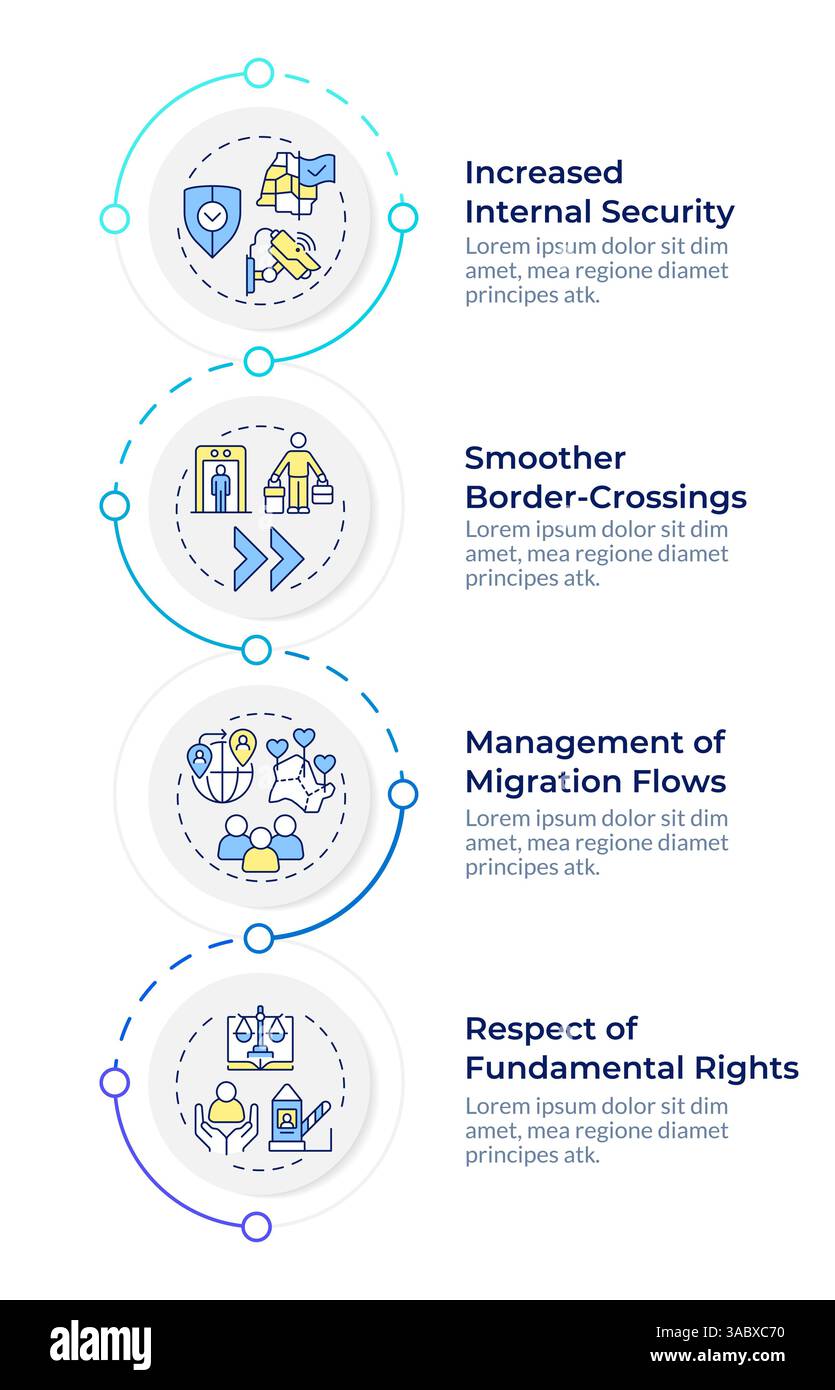 Increased Internal Security
Lorem ipsum dolor sit dim amet, mea regione diamet principes atk.

Smoother Border-Crossings
Lorem ipsum dolor sit dim amet, mea regione diamet principes atk.

Management of Migration Flows
Lorem ipsum dolor sit dim amet, mea regione diamet principes atk.

Respect of Fundamental Rights
Lorem ipsum dolor sit dim amet, mea regione diamet principes atk.

alamy

Image ID: 3ABXC70
www.alamy.com