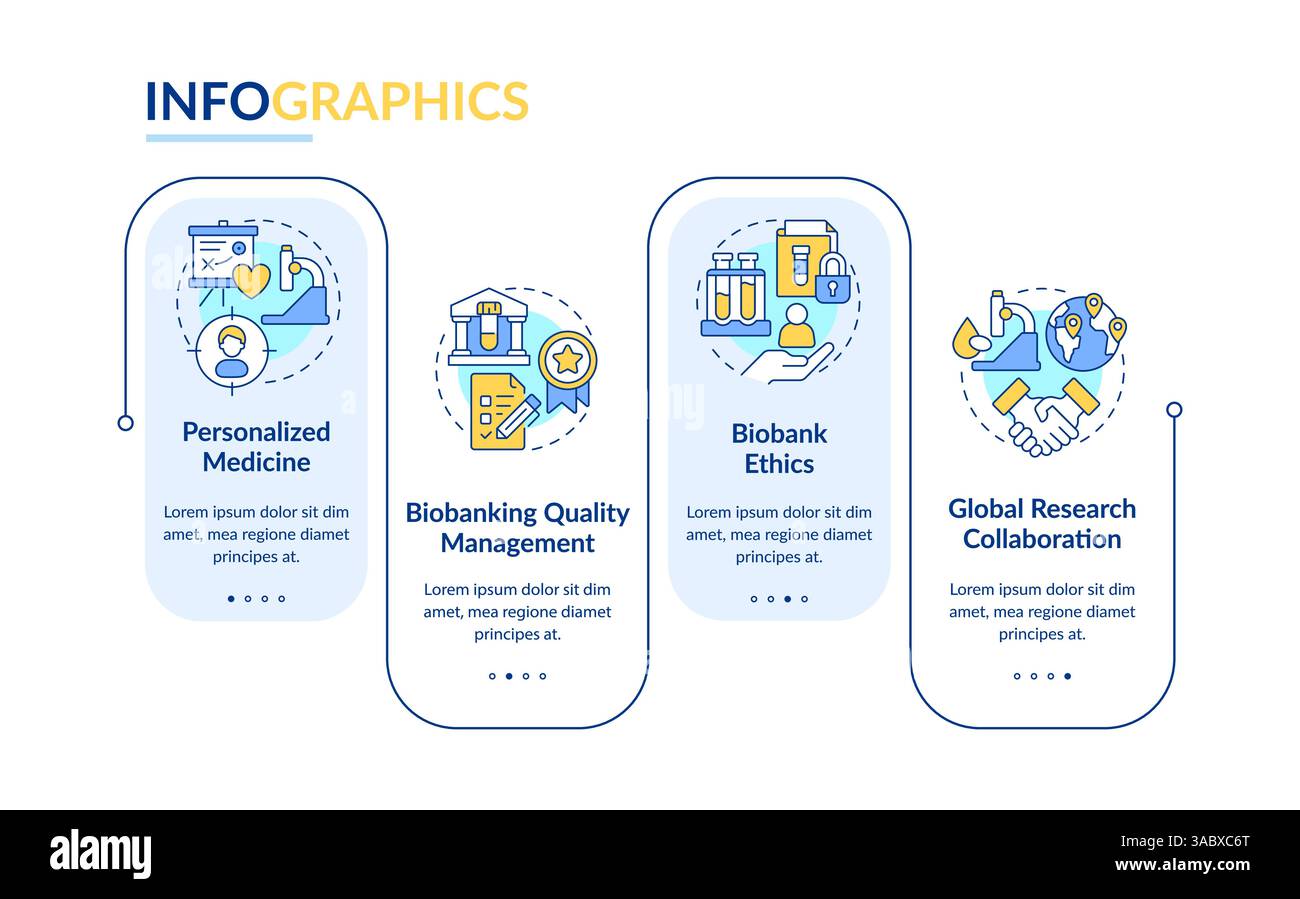 INFOGRAPHICS

Personalized Medicine

Lorem ipsum dolor sit dim amet, mea regione diamet principes at.

Biobanking Quality Management

Lorem ipsum dolor sit dim amet, mea regione diamet principes at.

Biobank Ethics

Lorem ipsum dolor sit dim amet, mea regione diamet principes at.

Global Research Collaboration

Lorem ipsum dolor sit dim amet, mea regione diamet principes at.

alamy

Image ID: 3ABXC6T
www.alamy.com