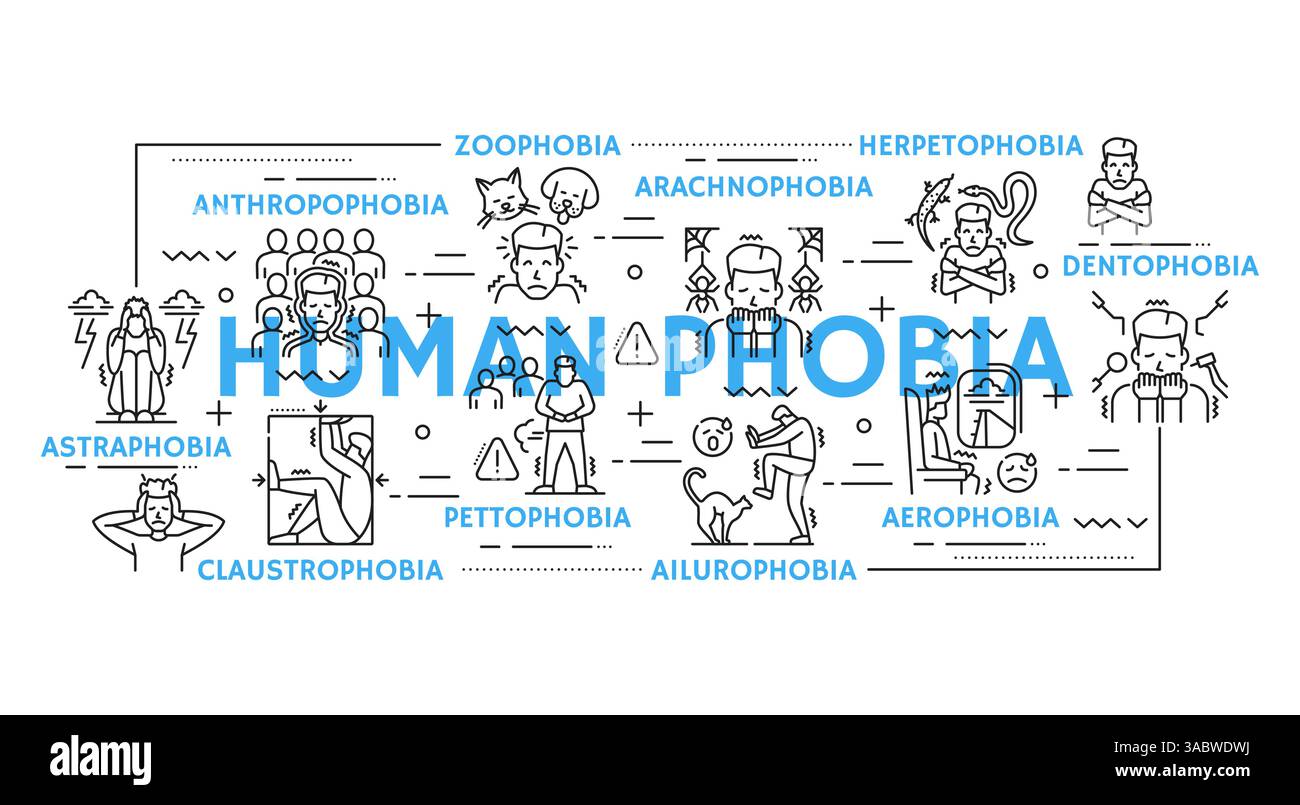 ZOOPHOBIA

HERPETOPHOBIA

ANTHROPOPHOBIA

ARACHNOPHOBIA

DENTOPHOBIA

HUMAN PHOBIA

ASTRAPHOBIA

PETTOPHOBIA

AEROPHOBIA

CLAUSTROPHOBIA

AILUROPHOBIA

alamy

Image ID: 3ABWDWJ
www.alamy.com