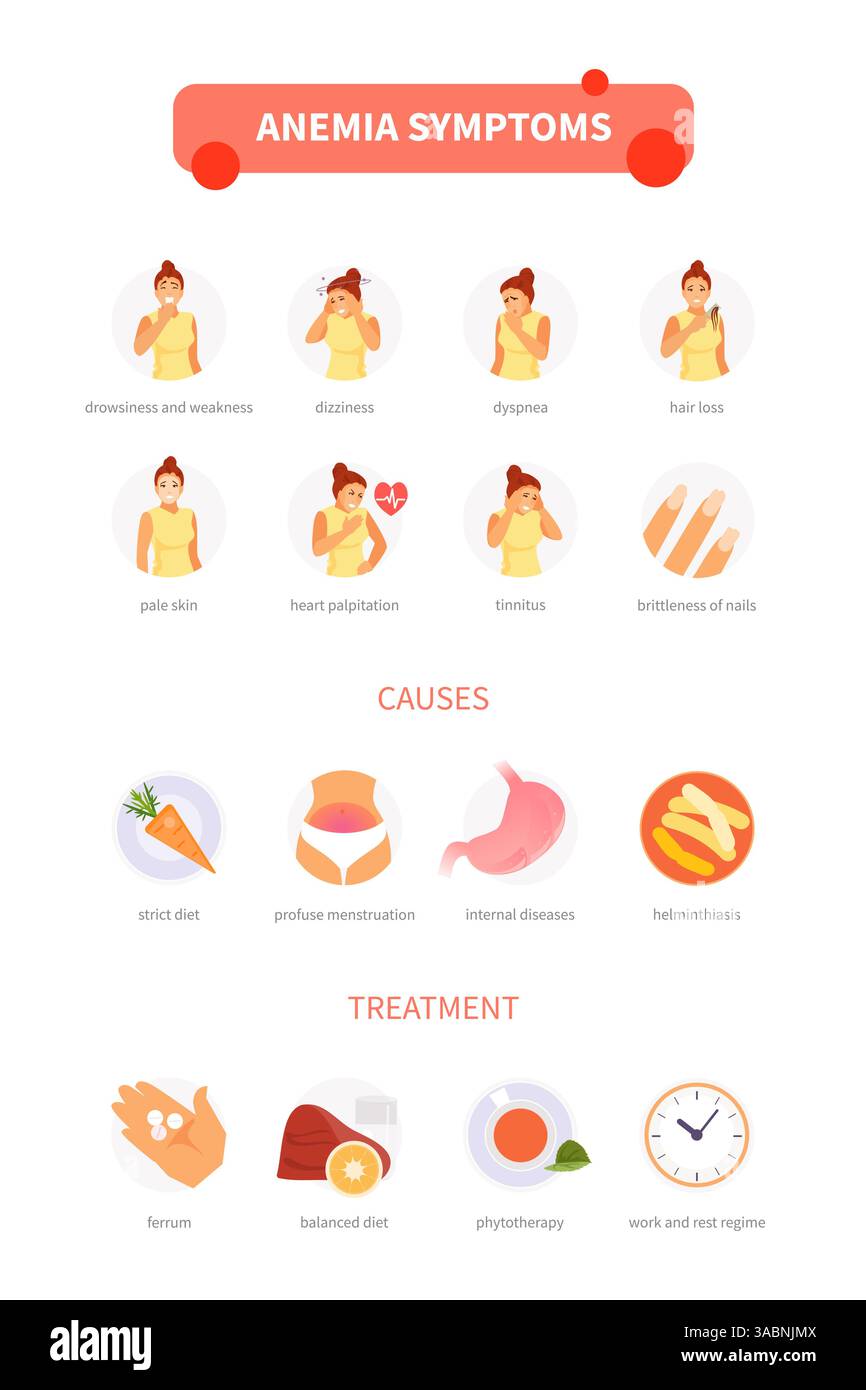 ANEMIA SYMPTOMS

drowsiness and weakness

dizziness

dyspnea

hair loss

pale skin

heart palpitation

tinnitus

brittleness of nails

CAUSES

strict diet

profuse menstruation

internal diseases

helminthiasis

TREATMENT

ferrum

balanced diet

phytotherapy

work and rest regime

alamy

Image ID: 3ABNJMX
www.alamy.com