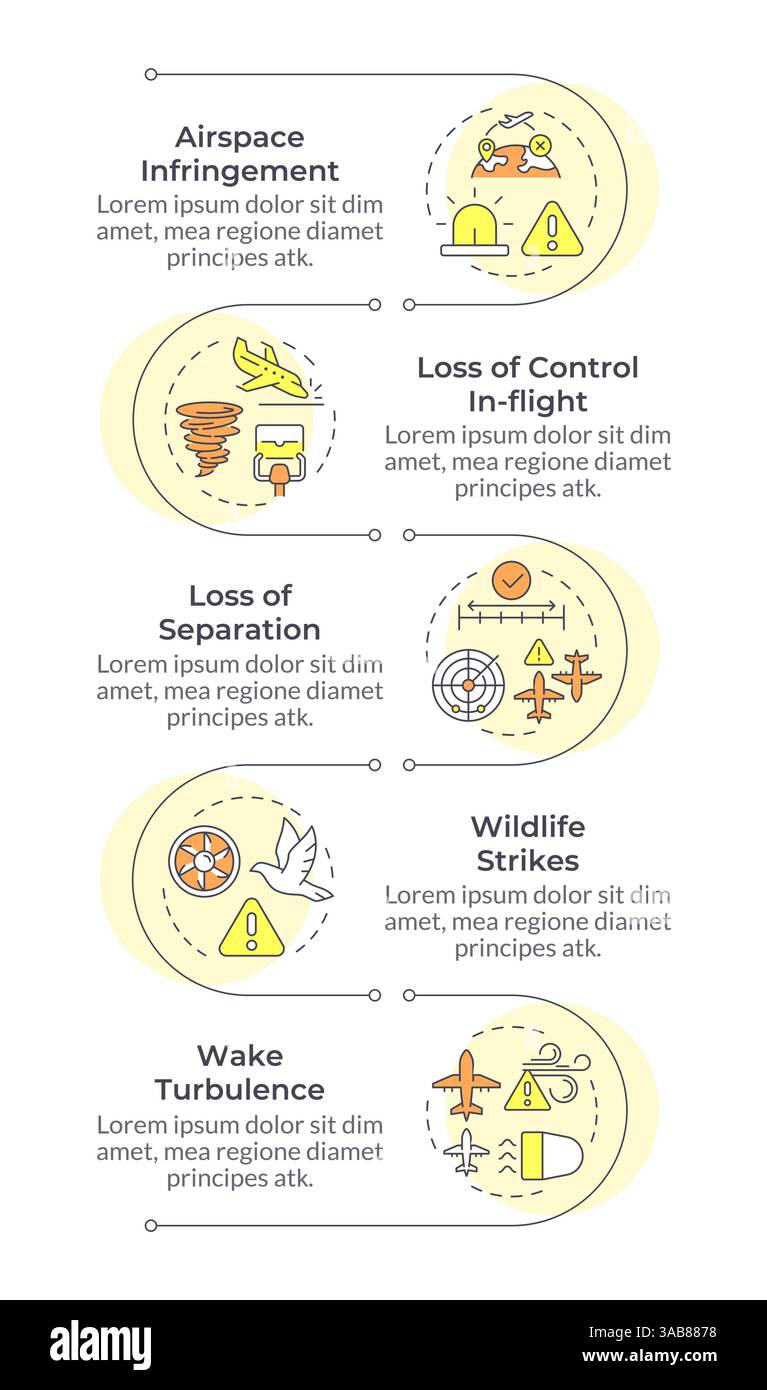 Airspace Infringement
Lorem ipsum dolor sit dim amet, mea regione diamet principes atk.

Loss of Control In-flight
Lorem ipsum dolor sit dim amet, mea regione diamet principes atk.

Loss of Separation
Lorem ipsum dolor sit dim amet, mea regione diamet principes atk.

Wildlife Strikes
Lorem ipsum dolor sit dim amet, mea regione diamet principes atk.

Wake Turbulence
Lorem ipsum dolor sit dim amet, mea regione diamet principes atk.

alamy

Image ID: 3AB8878
www.alamy.com