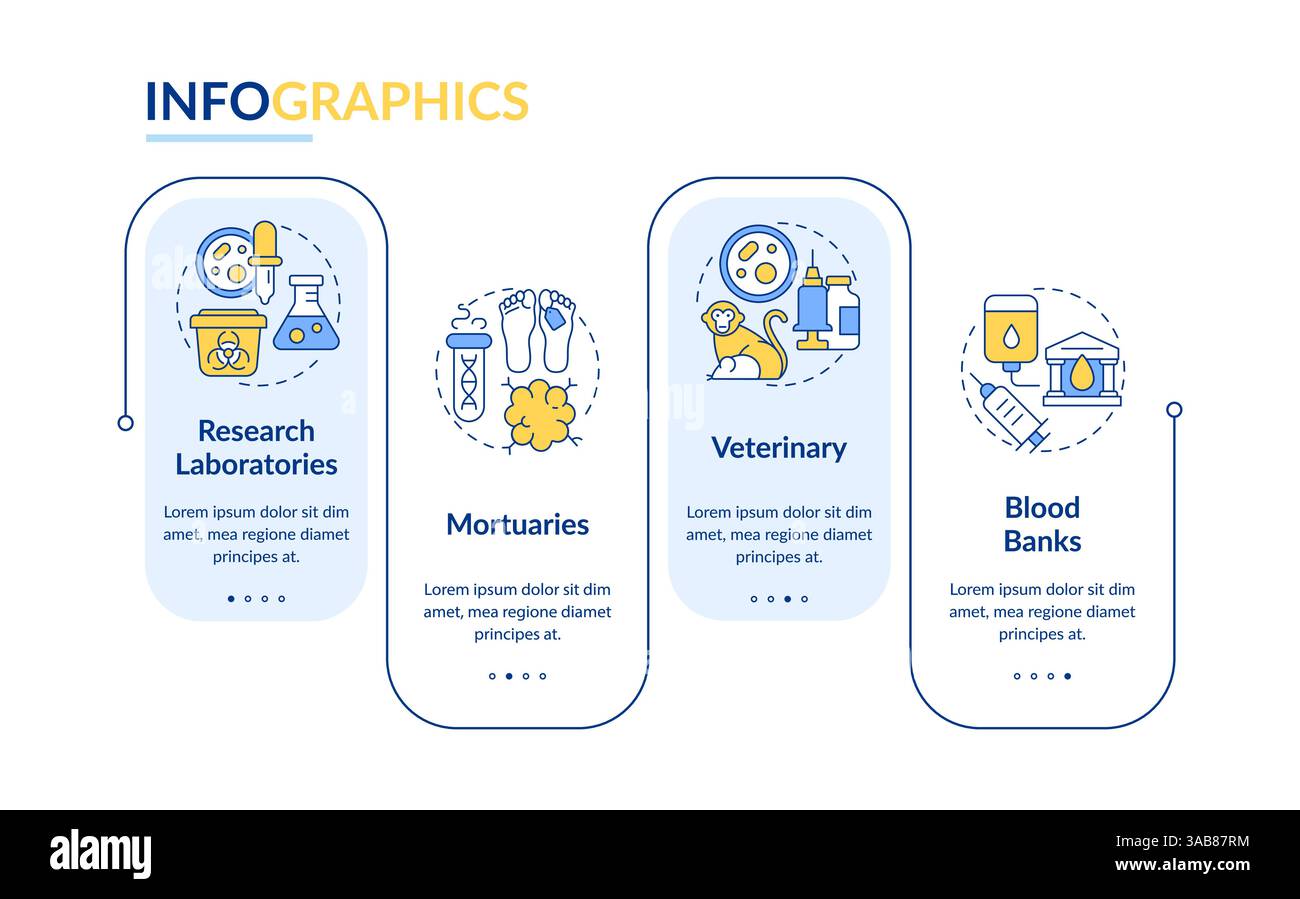 INFOGRAPHICS

Research Laboratories

Lorem ipsum dolor sit dim amet, mea regione diamet principes at.

Mortuaries

Lorem ipsum dolor sit dim amet, mea regione diamet principes at.

Veterinary

Lorem ipsum dolor sit dim amet, mea regione diamet principes at.

Blood Banks

Lorem ipsum dolor sit dim amet, mea regione diamet principes at.

alamy

Image ID: 3AB87RM
www.alamy.com