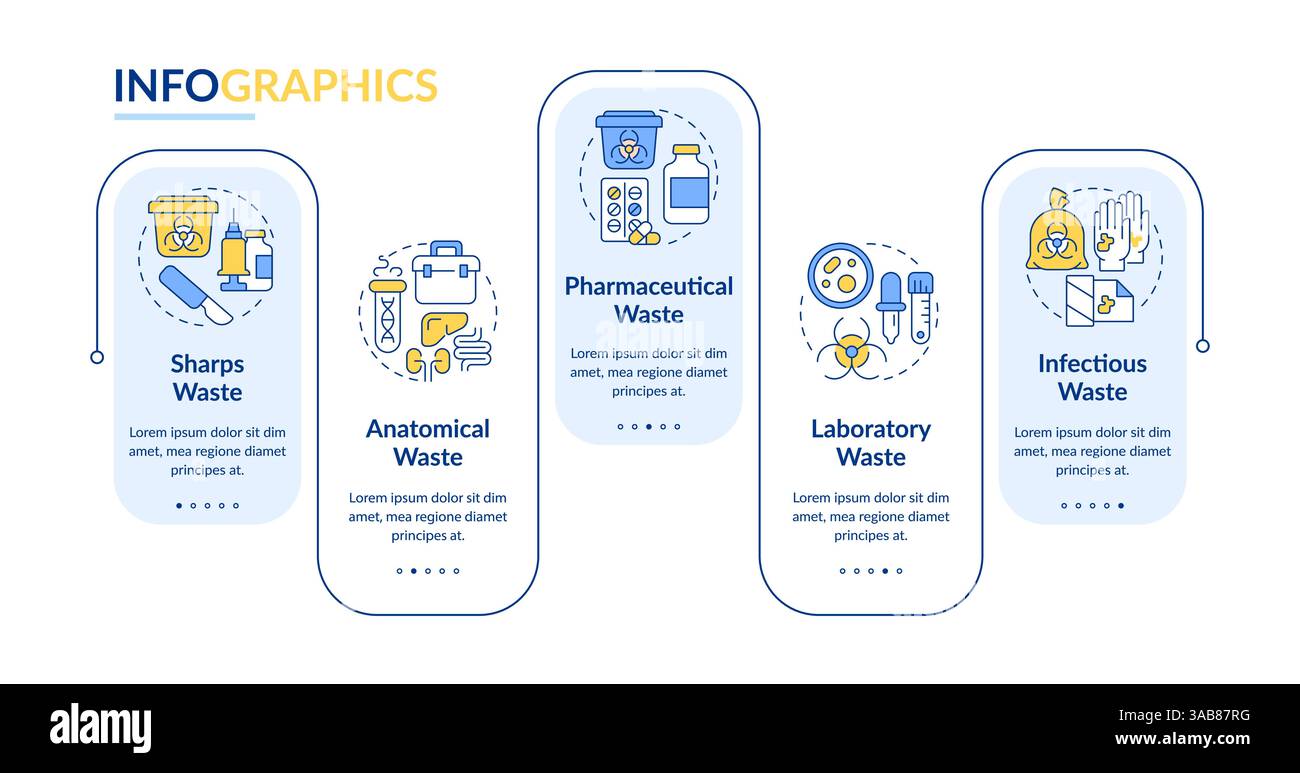 INFOGRAPHICS

Sharps Waste

Lorem ipsum dolor sit dim amet, mea regione diamet principes at.

Anatomical Waste

Lorem ipsum dolor sit dim amet, mea regione diamet principes at.

Pharmaceutical Waste

Lorem ipsum dolor sit dim amet, mea regione diamet principes at.

Laboratory Waste

Lorem ipsum dolor sit dim amet, mea regione diamet principes at.

Infectious Waste

Lorem ipsum dolor sit dim amet, mea regione diamet principes at.

alamy

Image ID: 3AB87RG
www.alamy.com