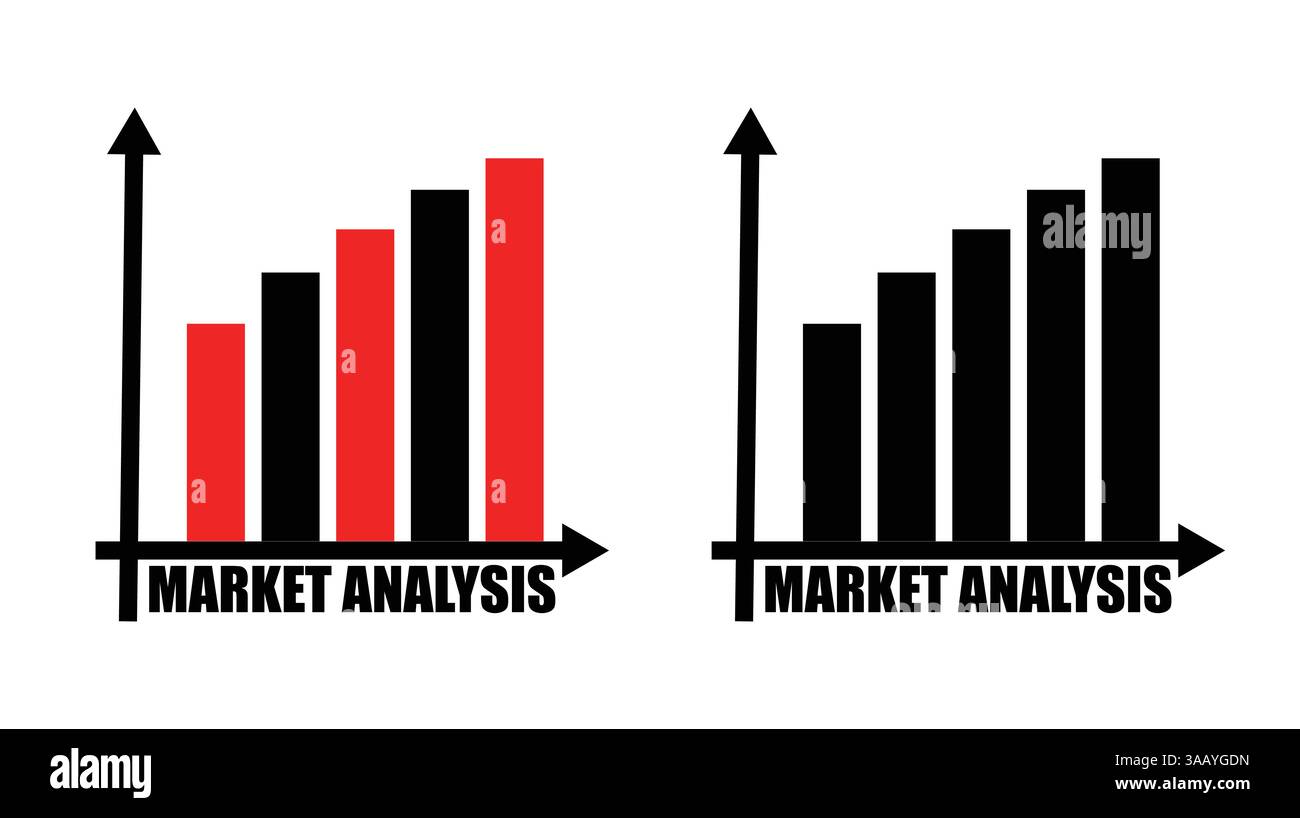 MARKET ANALYSIS

alamy

MARKET ANALYSIS

alamy

Image ID: 3AAYGDN
www.alamy.com