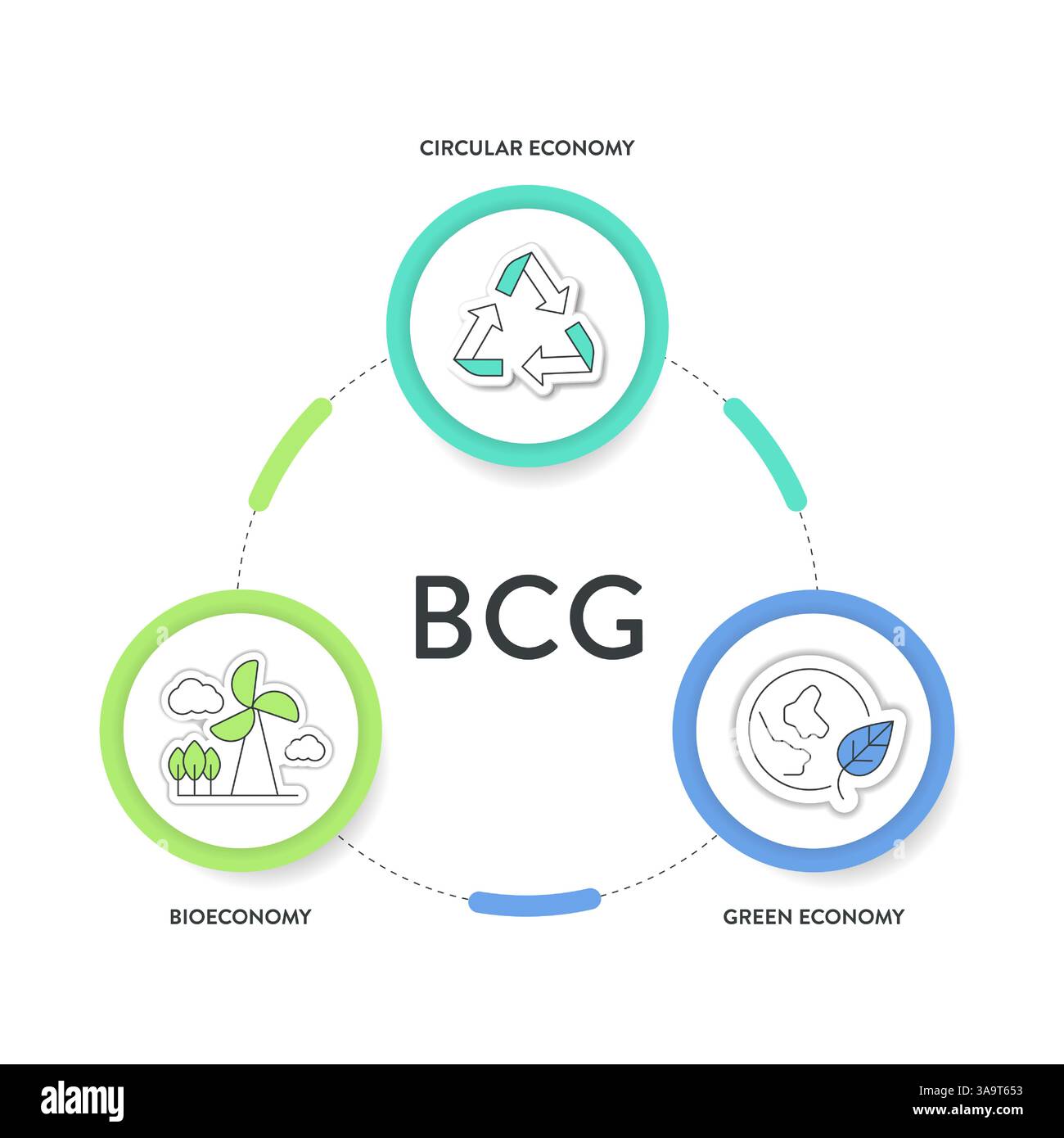 CIRCULAR ECONOMY

BCG

BIOECONOMY

GREEN ECONOMY

alamy

Image ID: 3A9T653
www.alamy.com