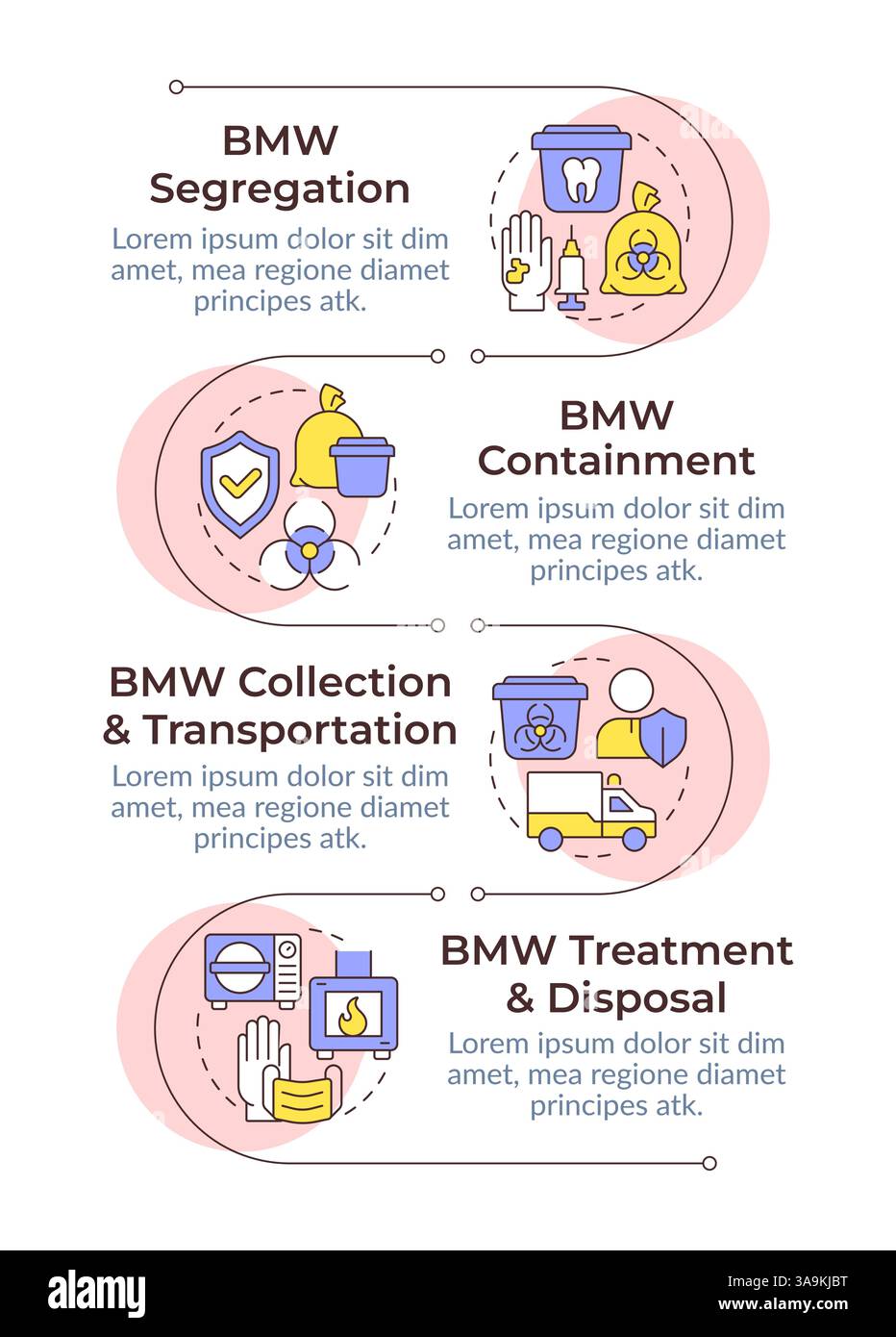 BMW Segregation

Lorem ipsum dolor sit dim amet, mea regione diamet principes atk.

BMW Containment

Lorem ipsum dolor sit dim amet, mea regione diamet principes atk.

BMW Collection & Transportation

Lorem ipsum dolor sit dim amet, mea regione diamet principes atk.

BMW Treatment & Disposal

Lorem ipsum dolor sit dim amet, mea regione diamet principes atk.

alamy

Image ID: 3A9KJBT
www.alamy.com