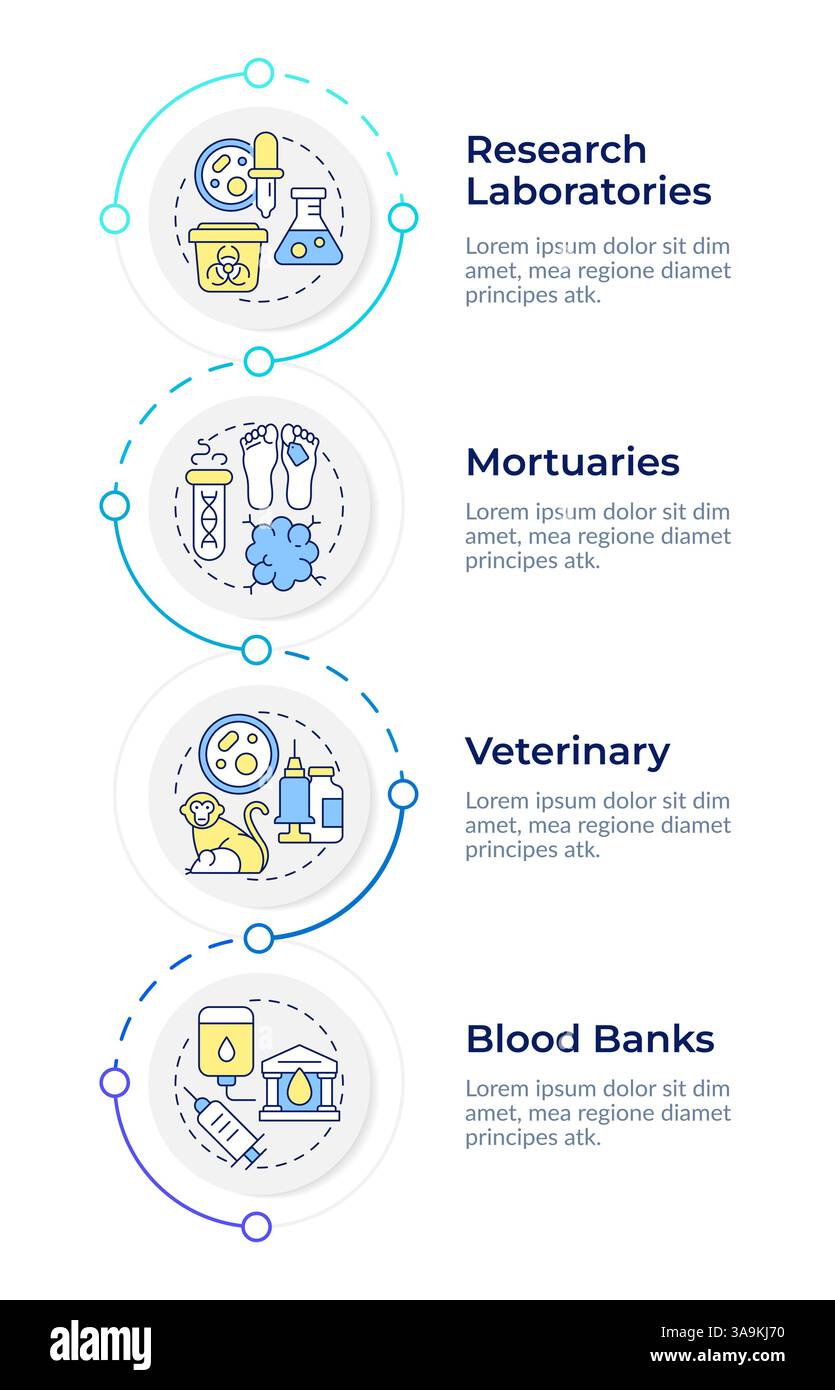 Research Laboratories

Lorem ipsum dolor sit dim amet, mea regione diamet principes atk.

Mortuaries

Lorem ipsum dolor sit dim amet, mea regione diamet principes atk.

Veterinary

Lorem ipsum dolor sit dim amet, mea regione diamet principes atk.

Blood Banks

Lorem ipsum dolor sit dim amet, mea regione diamet principes atk.

alamy

Image ID: 3A9KJ70
www.alamy.com