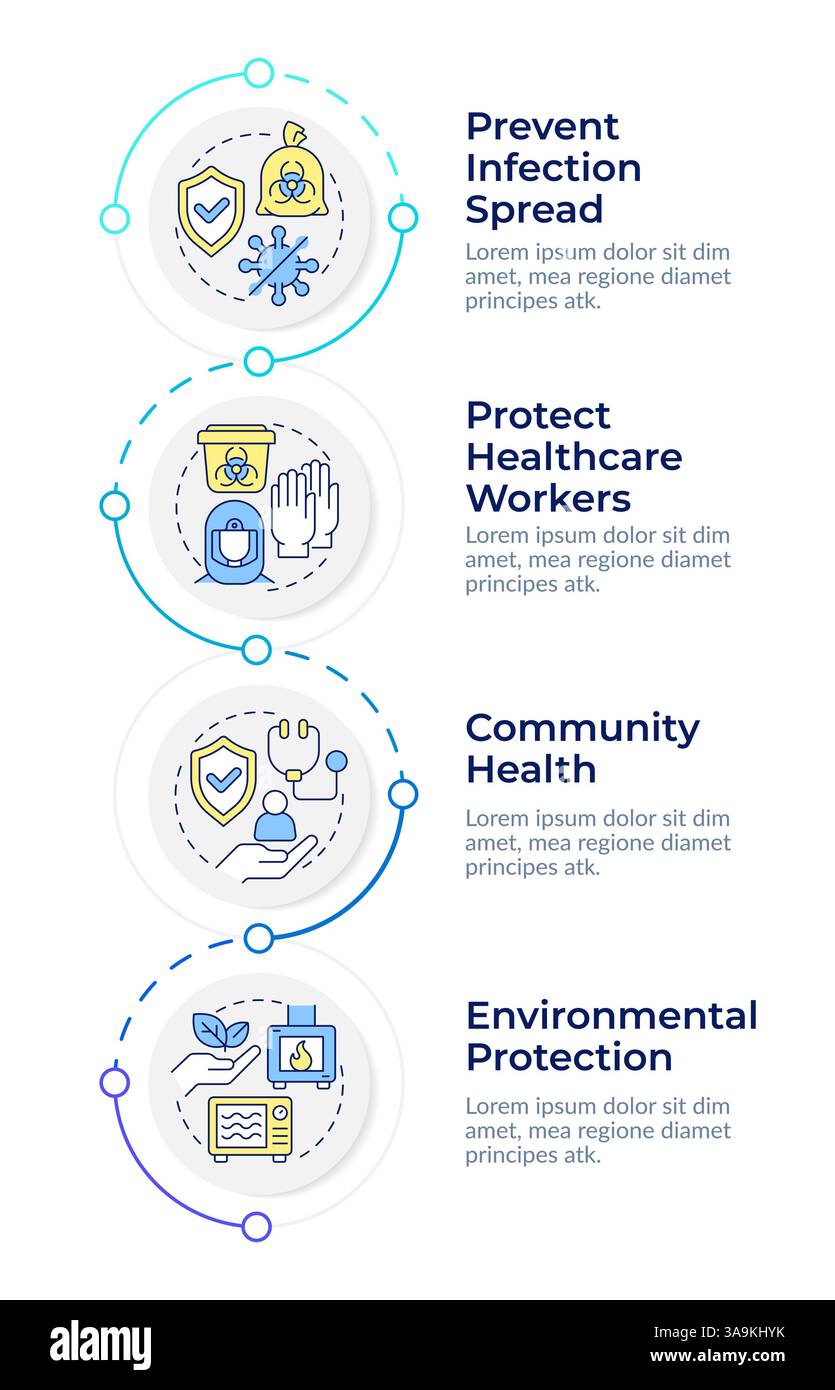 Prevent Infection Spread

Lorem ipsum dolor sit dim amet, mea regione diamet principes atk.

Protect Healthcare Workers

Lorem ipsum dolor sit dim amet, mea regione diamet principes atk.

Community Health

Lorem ipsum dolor sit dim amet, mea regione diamet principes atk.

Environmental Protection

Lorem ipsum dolor sit dim amet, mea regione diamet principes atk.

alamy

Image ID: 3A9KHYK
www.alamy.com