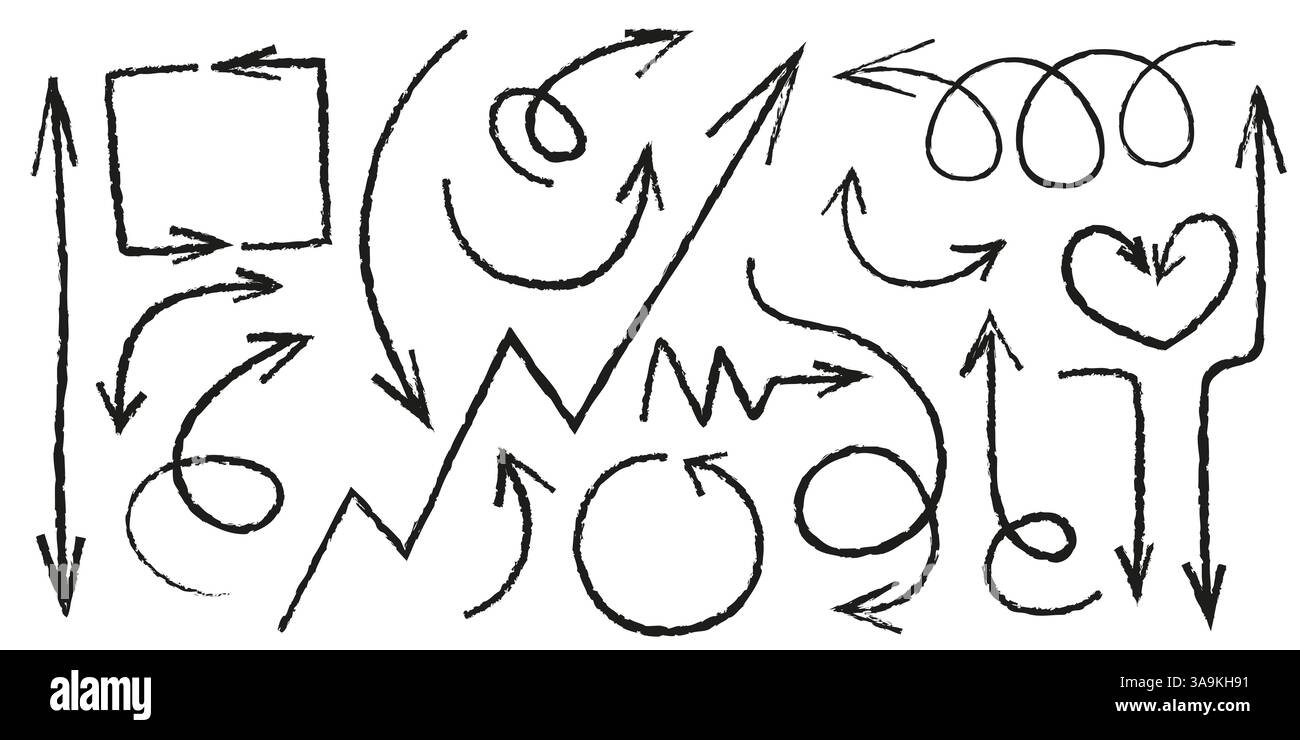 alamy

Image ID: 3A9KH91
www.alamy.com